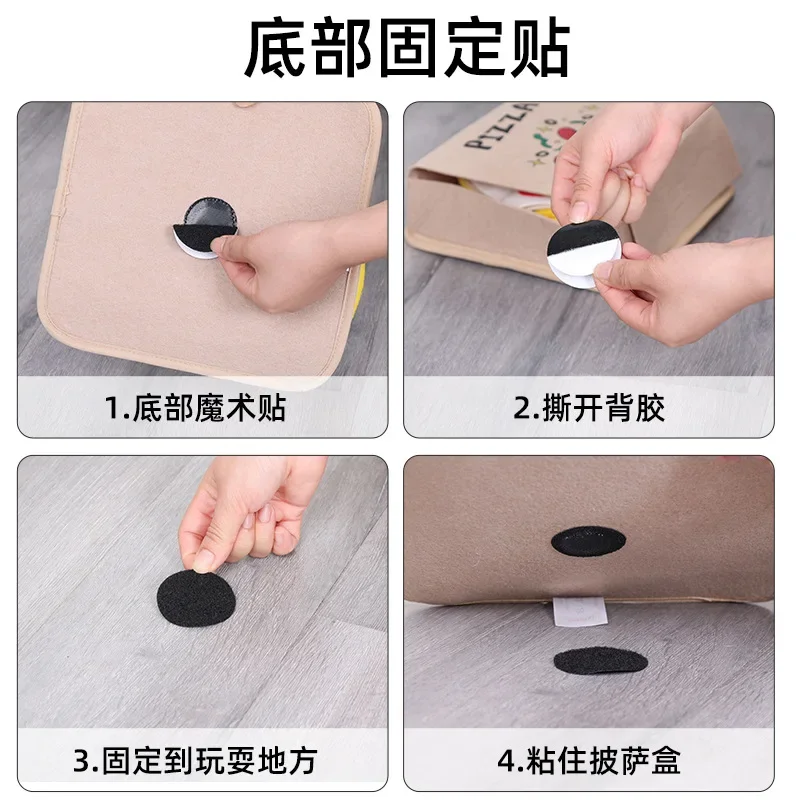 底部固定贴

PIZZA

1.底部魔术贴

2.撕开背胶

3.固定到玩耍地方

4.粘住披萨盒