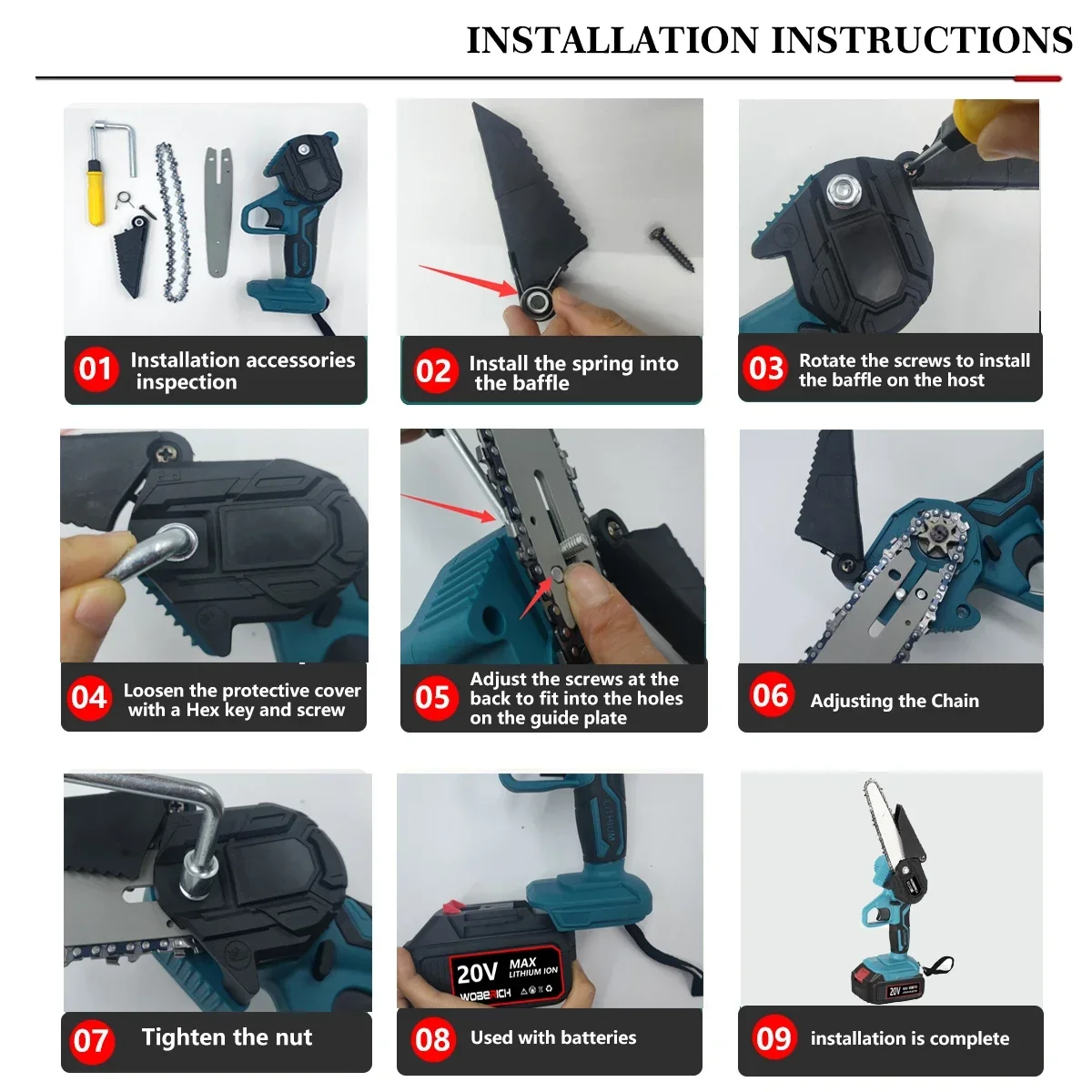 INSTALLATION INSTRUCTIONS

01 Installation accessories inspection

02 Install the spring into the baffle

03 Rotate the screws to install the baffle on the host

04 Loosen the protective cover with a Hex key and screw

05 Adjust the screws at the back to fit into the holes on the guide plate

06 Adjusting the Chain

07 Tighten the nut

20V MAX LITHIUM ION
WOBERICH

08 Used with batteries

20V

09 installation is complete