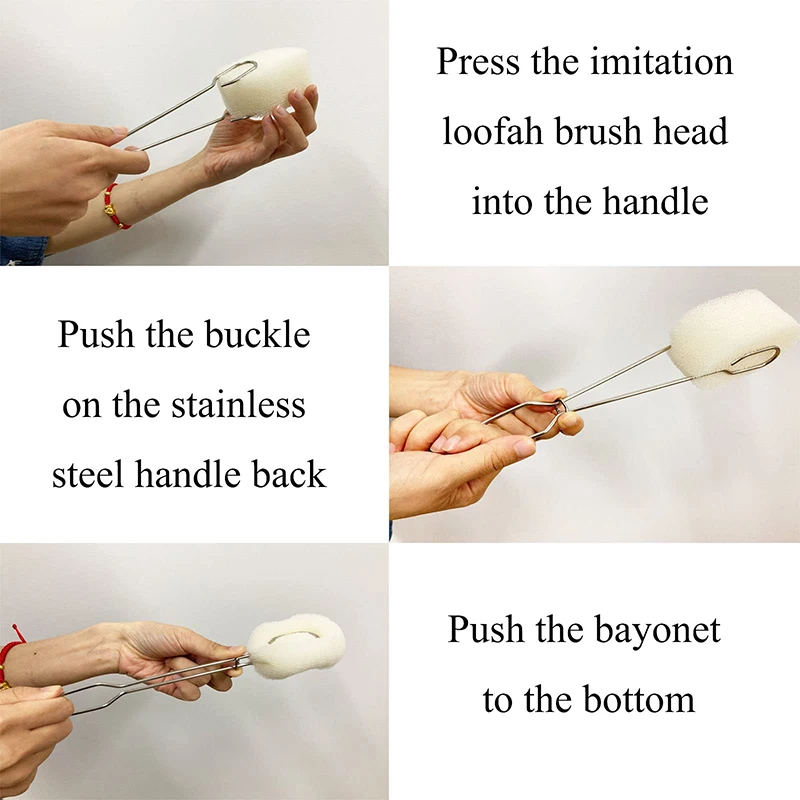 Press the imitation loofah brush head into the handle

Push the buckle on the stainless steel handle back

Push the bayonet to the bottom