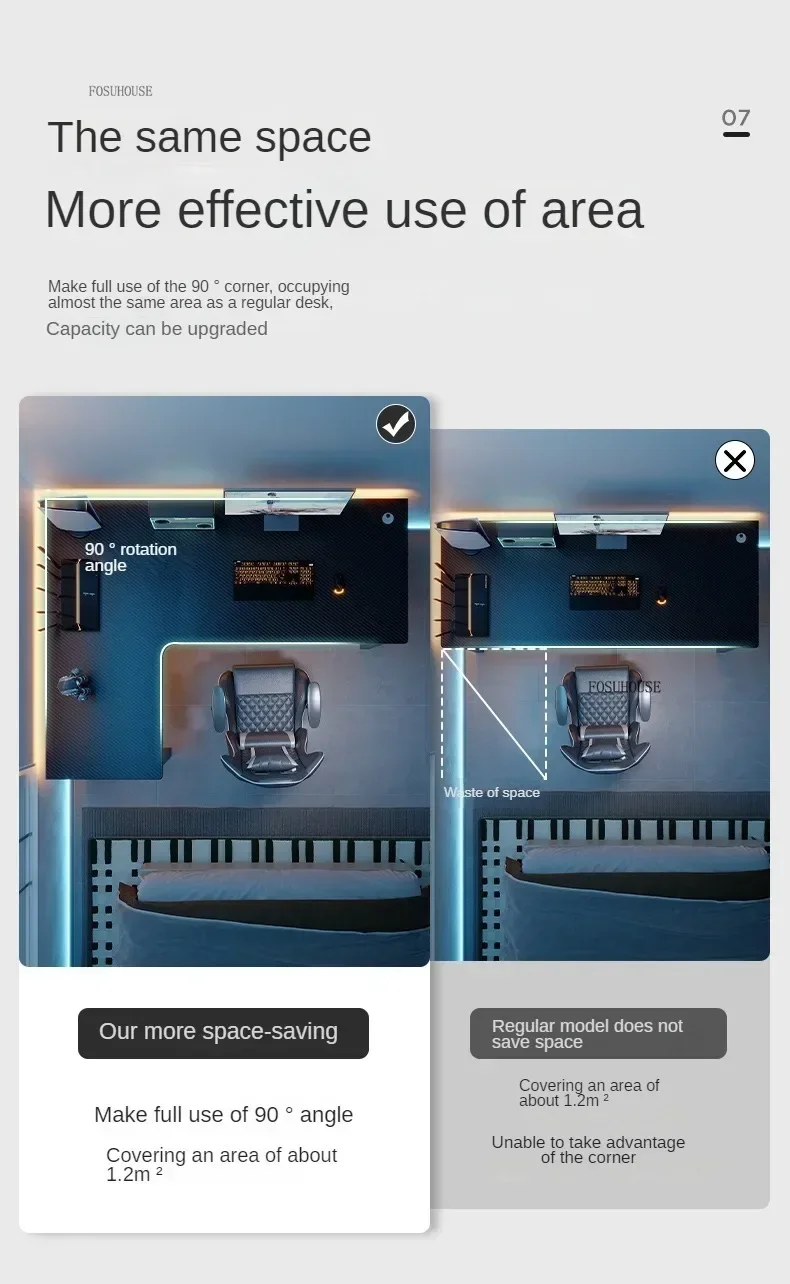 FOSUHOUSE

07

The same space

More effective use of area

Make full use of the 90 ° corner, occupying almost the same area as a regular desk,

Capacity can be upgraded

90 ° rotation angle

FOSUHOUSE

Waste of space

Our more space-saving

Make full use of 90 ° angle

Covering an area of about 1.2m ²

Regular model does not save space

Covering an area of about 1.2m ²

Unable to take advantage of the corner