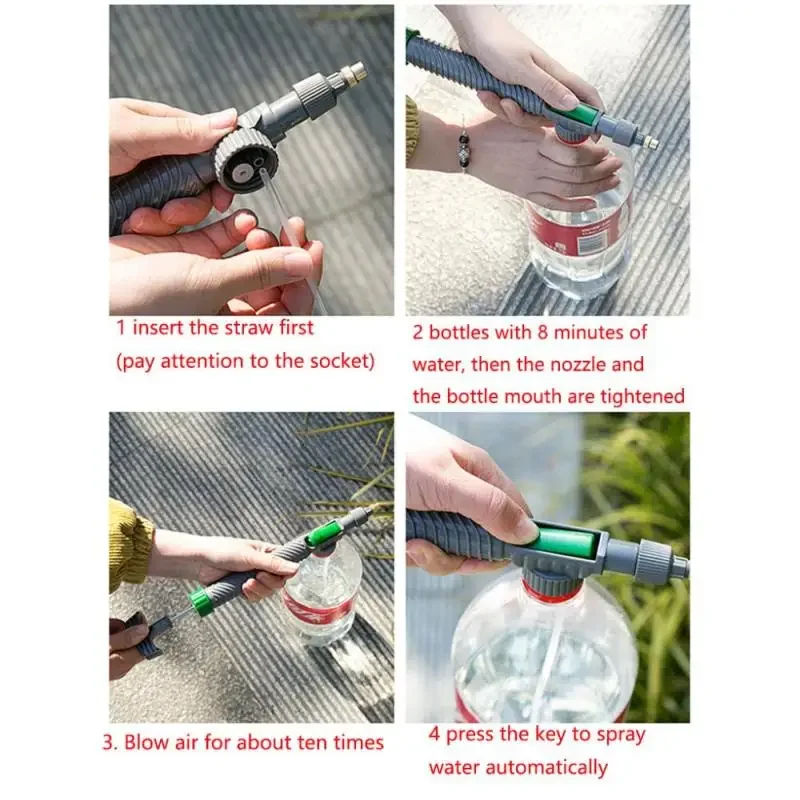 1 insert the straw first
(pay attention to the socket)

2 bottles with 8 minutes of water, then the nozzle and the bottle mouth are tightened

3. Blow air for about ten times

4 press the key to spray water automatically