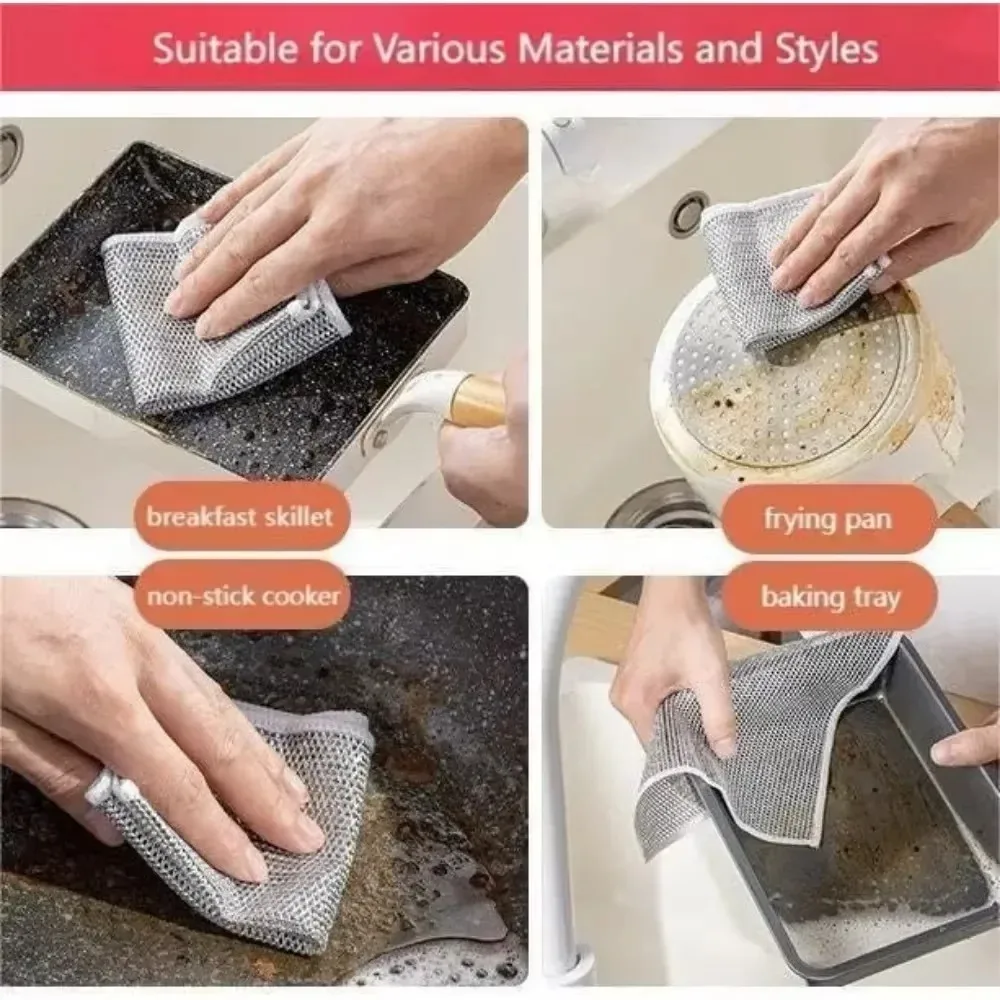 Suitable for Various Materials and Styles

breakfast skillet

frying pan

non-stick cooker

baking tray