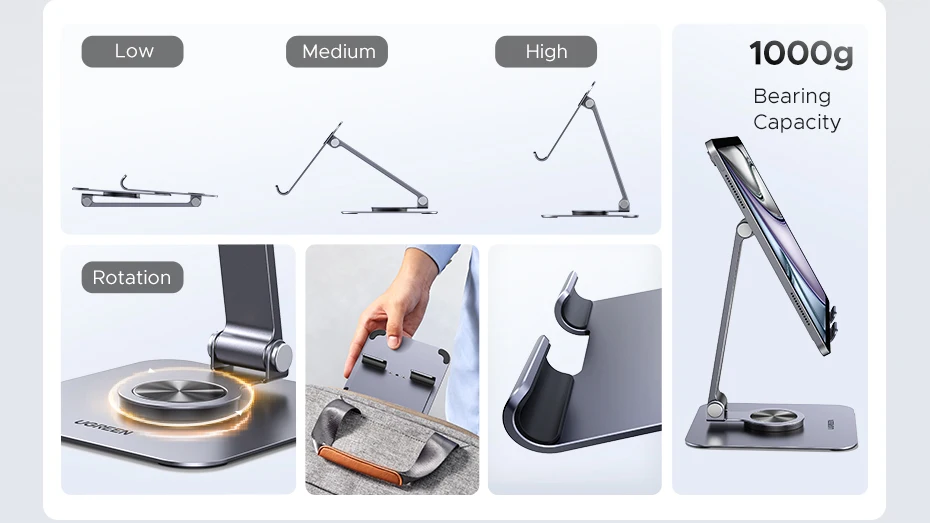 Low

Medium

High

1000g

Bearing Capacity

Rotation

UGREEN

UGREEN