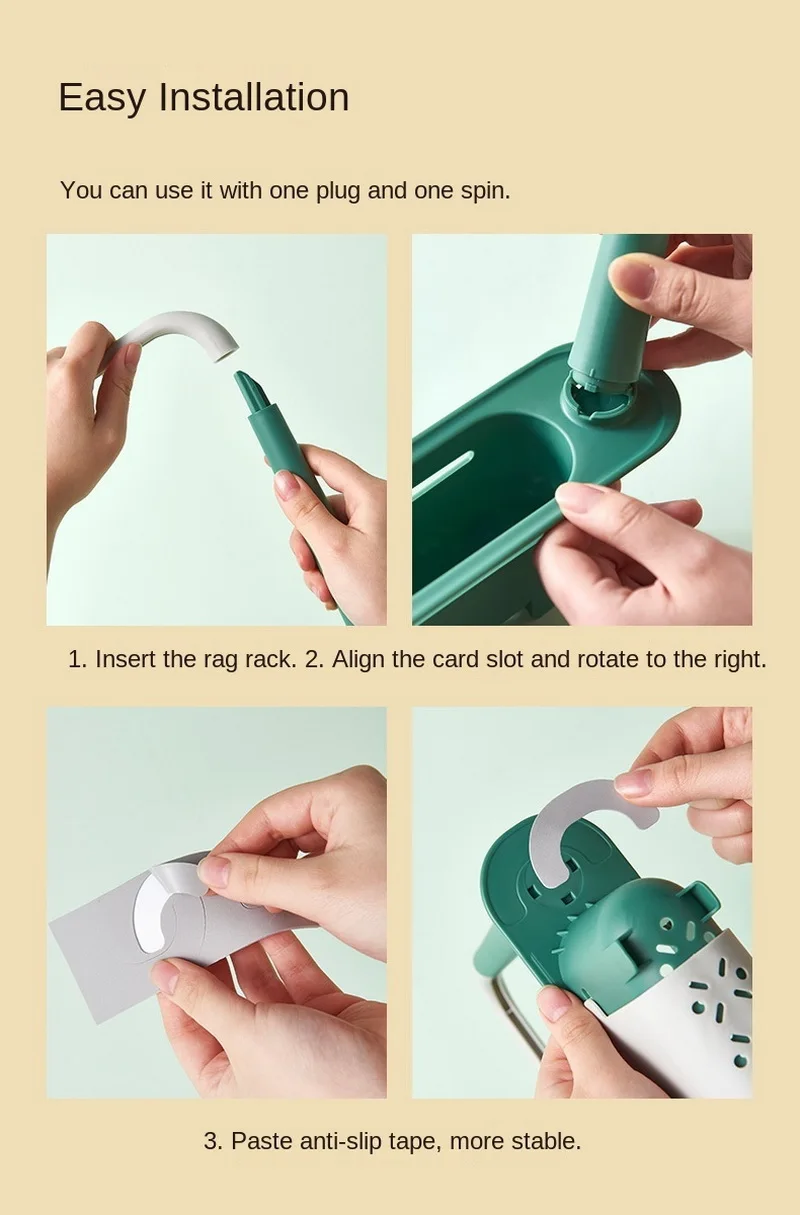 Easy Installation

You can use it with one plug and one spin.

1. Insert the rag rack. 2. Align the card slot and rotate to the right.

3. Paste anti-slip tape, more stable.