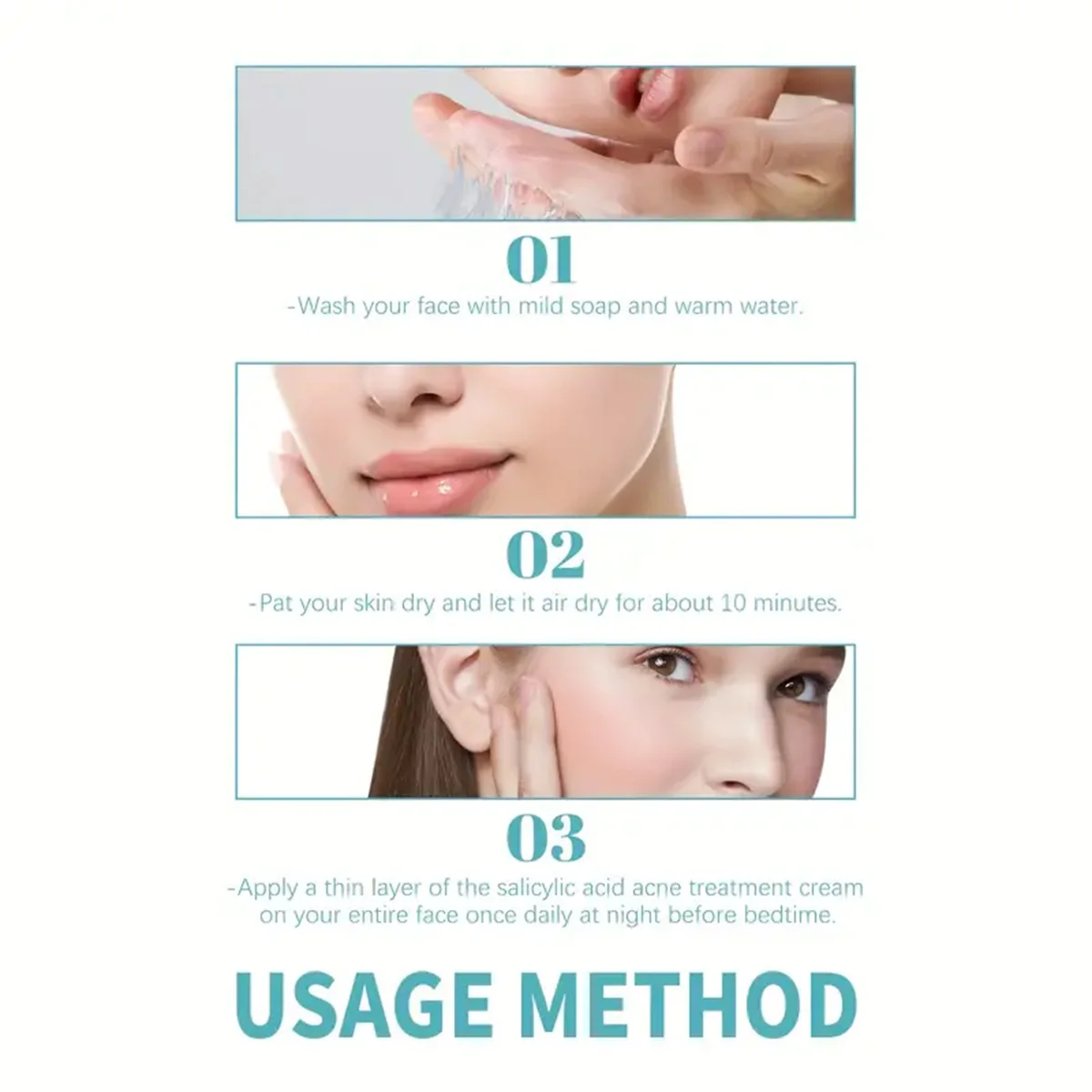 01

-Wash your face with mild soap and warm water.

02

-Pat your skin dry and let it air dry for about 10 minutes.

03

-Apply a thin layer of the salicylic acid acne treatment cream on your entire face once daily at night before bedtime.

USAGE METHOD