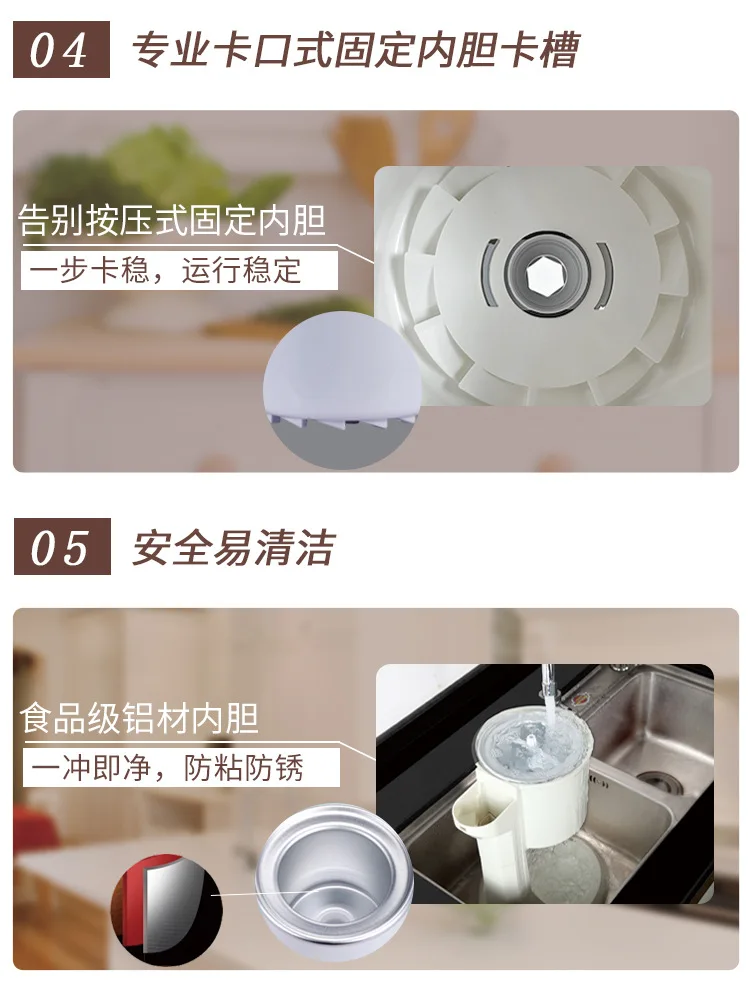 04 专业卡口式固定内胆卡槽

告别按压式固定内胆

一步卡稳，运行稳定

05 安全易清洁

食品级铝材内胆

一冲即净，防粘防锈