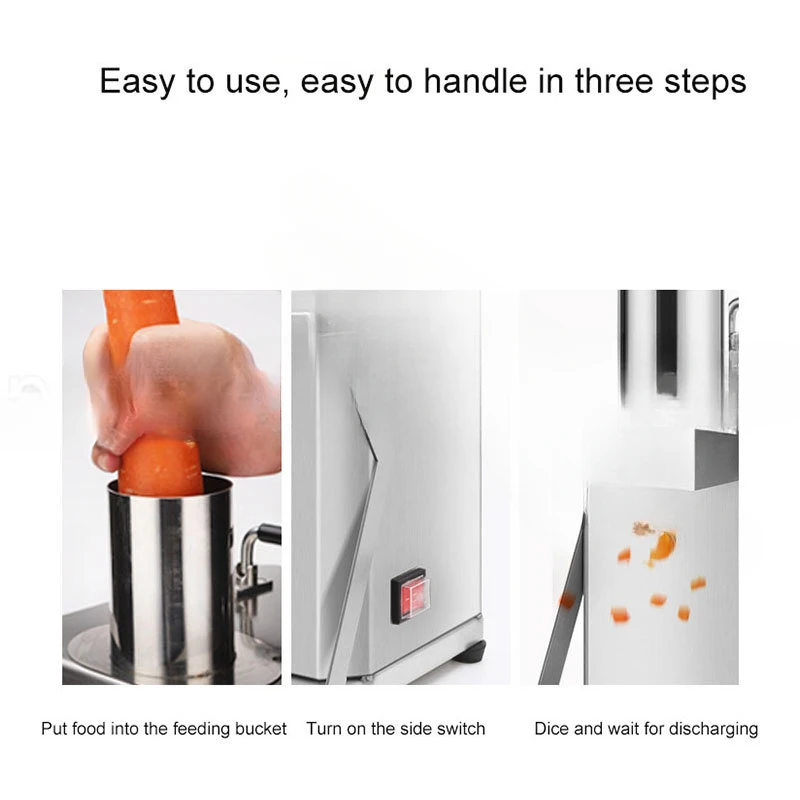 Easy to use, easy to handle in three steps

Put food into the feeding bucket

Turn on the side switch

Dice and wait for discharging