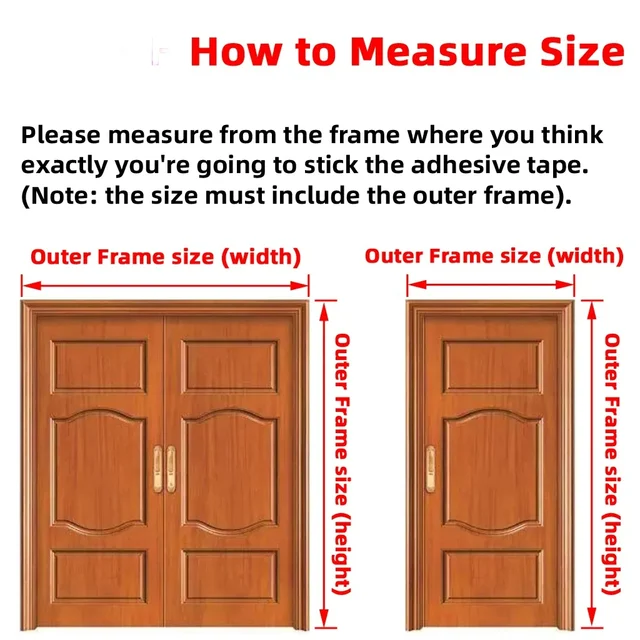 How to Measure Size

Please measure from the frame where you think exactly you're going to stick the adhesive tape. (Note: the size must include the outer frame).

Outer Frame size (width)

Outer Frame size (height)

Outer Frame size (width)

Outer Frame size (height)