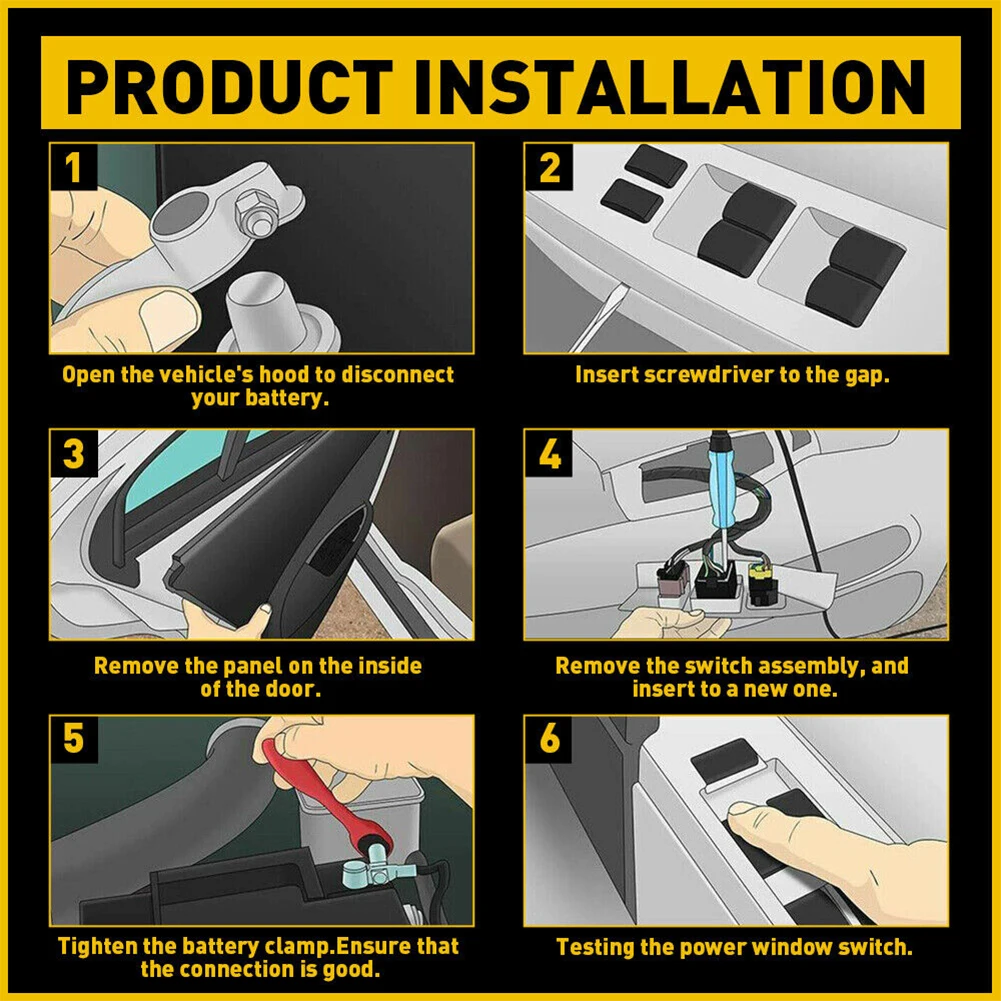 PRODUCT INSTALLATION

1

Open the vehicle's hood to disconnect your battery.

2

Insert screwdriver to the gap.

3

Remove the panel on the inside of the door.

4

Remove the switch assembly, and insert to a new one.

5

Tighten the battery clamp.Ensure that the connection is good.

6

Testing the power window switch.