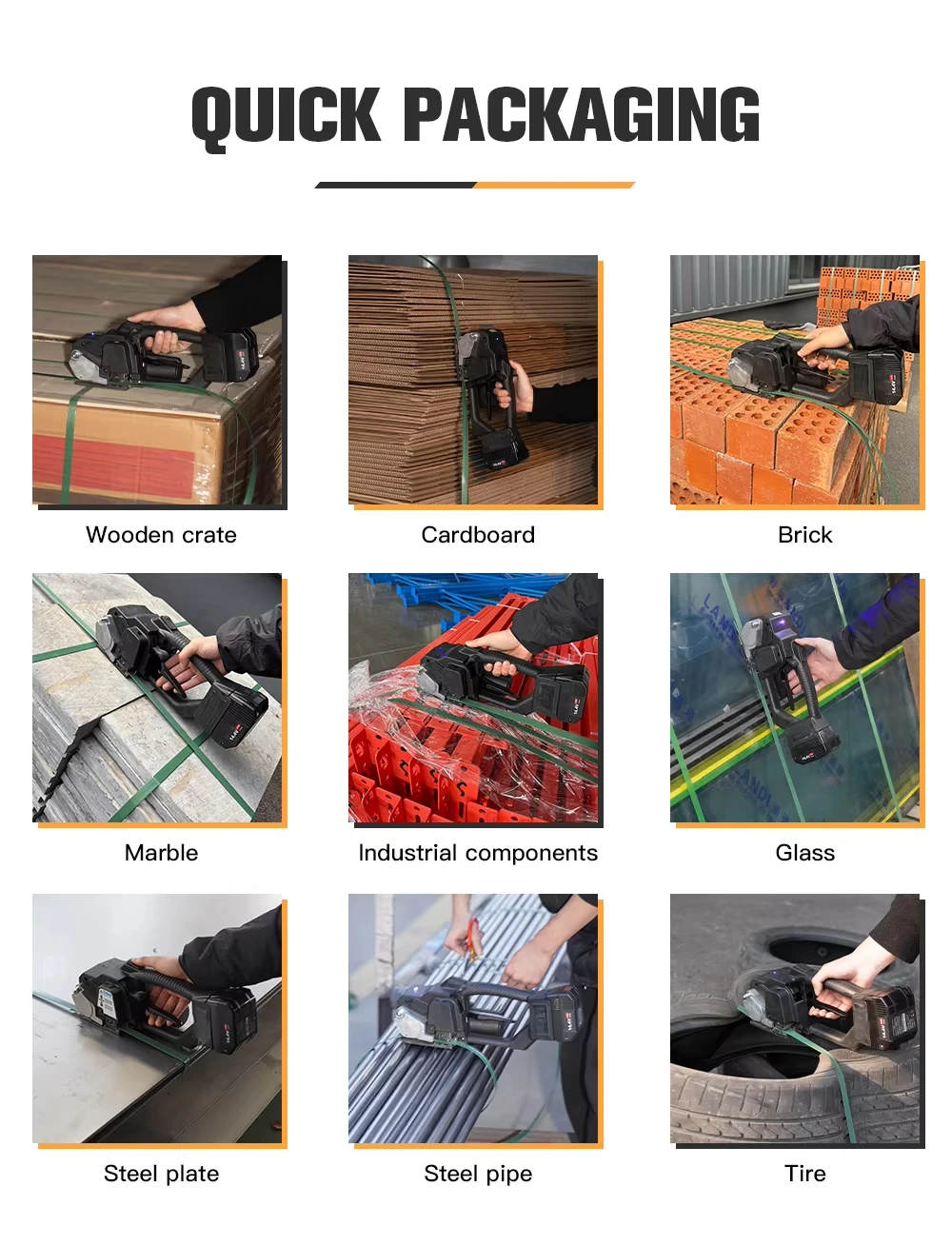 QUICK PACKAGING

Wooden crate

Cardboard

Brick

Marble

Industrial components

Glass

Steel plate

Steel pipe

Tire