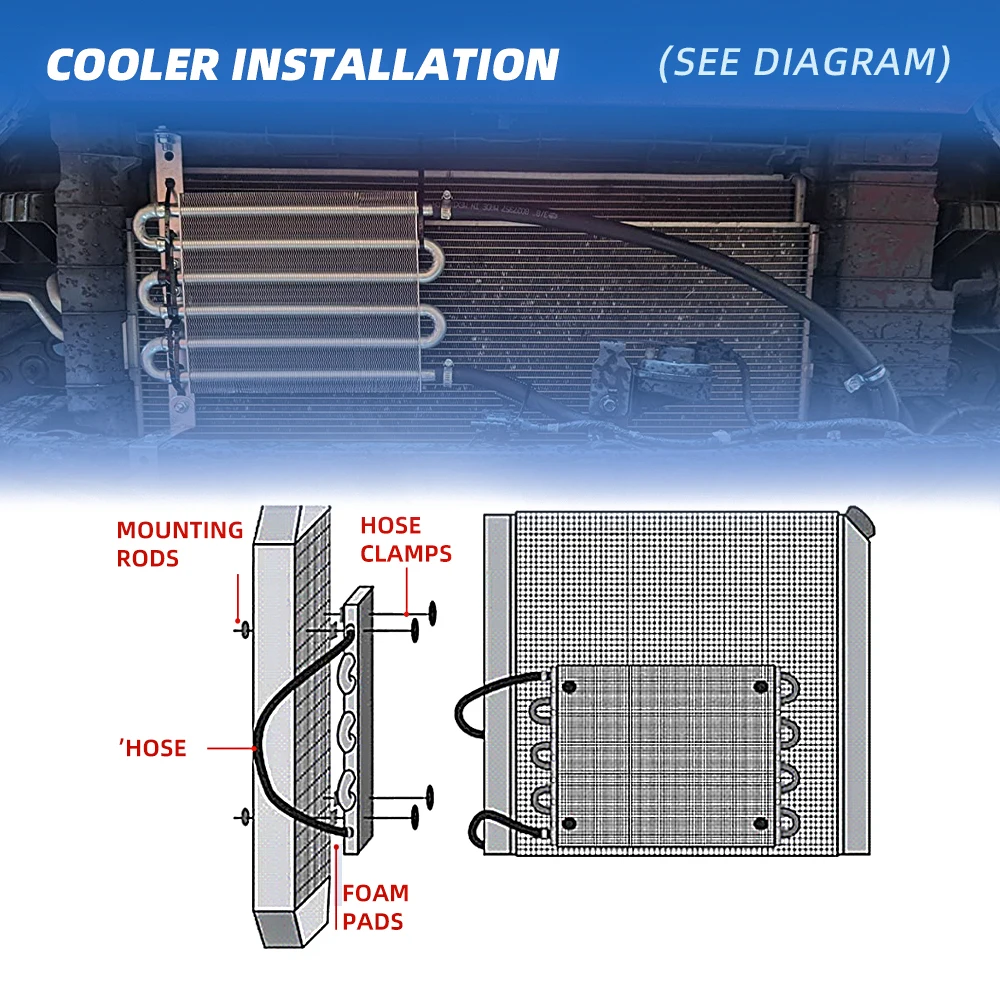 COOLER INSTALLATION (SEE DIAGRAM)

MOUNTING RODS

HOSE CLAMPS

'HOSE

FOAM PADS