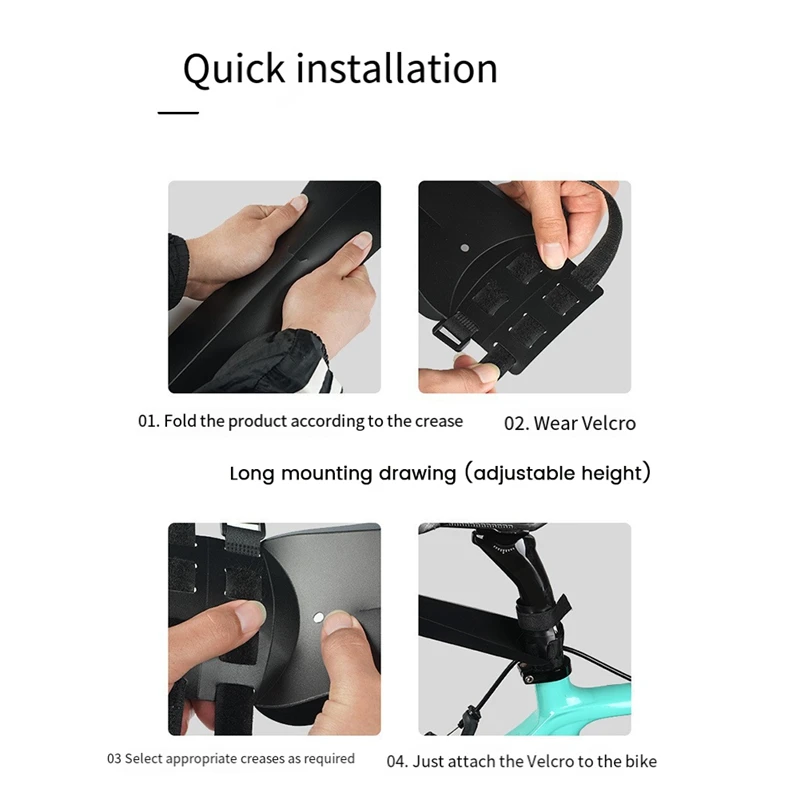 Quick installation

01. Fold the product according to the crease

02. Wear Velcro

Long mounting drawing (adjustable height)

03 Select appropriate creases as required

04. Just attach the Velcro to the bike