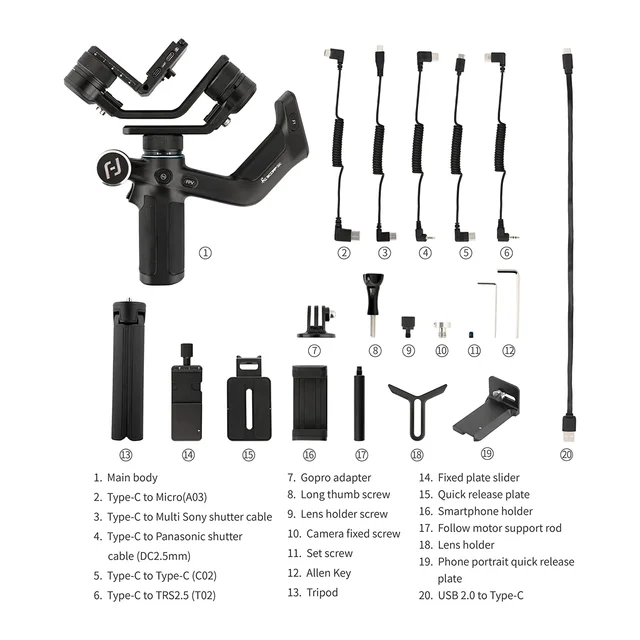 FPV

①
② ③ ④ ⑤ ⑥
⑦ ⑧ ⑨ ⑩ ⑪ ⑫
⑬ ⑭ ⑮ ⑯ ⑰ ⑱ ⑲ ⑳

1. Main body
2. Type-C to Micro(A03)
3. Type-C to Multi Sony shutter cable
4. Type-C to Panasonic shutter cable (DC2.5mm)
5. Type-C to Type-C (C02)
6. Type-C to TRS2.5 (T02)

7. Gopro adapter
8. Long thumb screw
9. Lens holder screw
10. Camera fixed screw
11. Set screw
12. Allen Key
13. Tripod

14. Fixed plate slider
15. Quick release plate
16. Smartphone holder
17. Follow motor support rod
18. Lens holder
19. Phone portrait quick release plate
20. USB 2.0 to Type-C