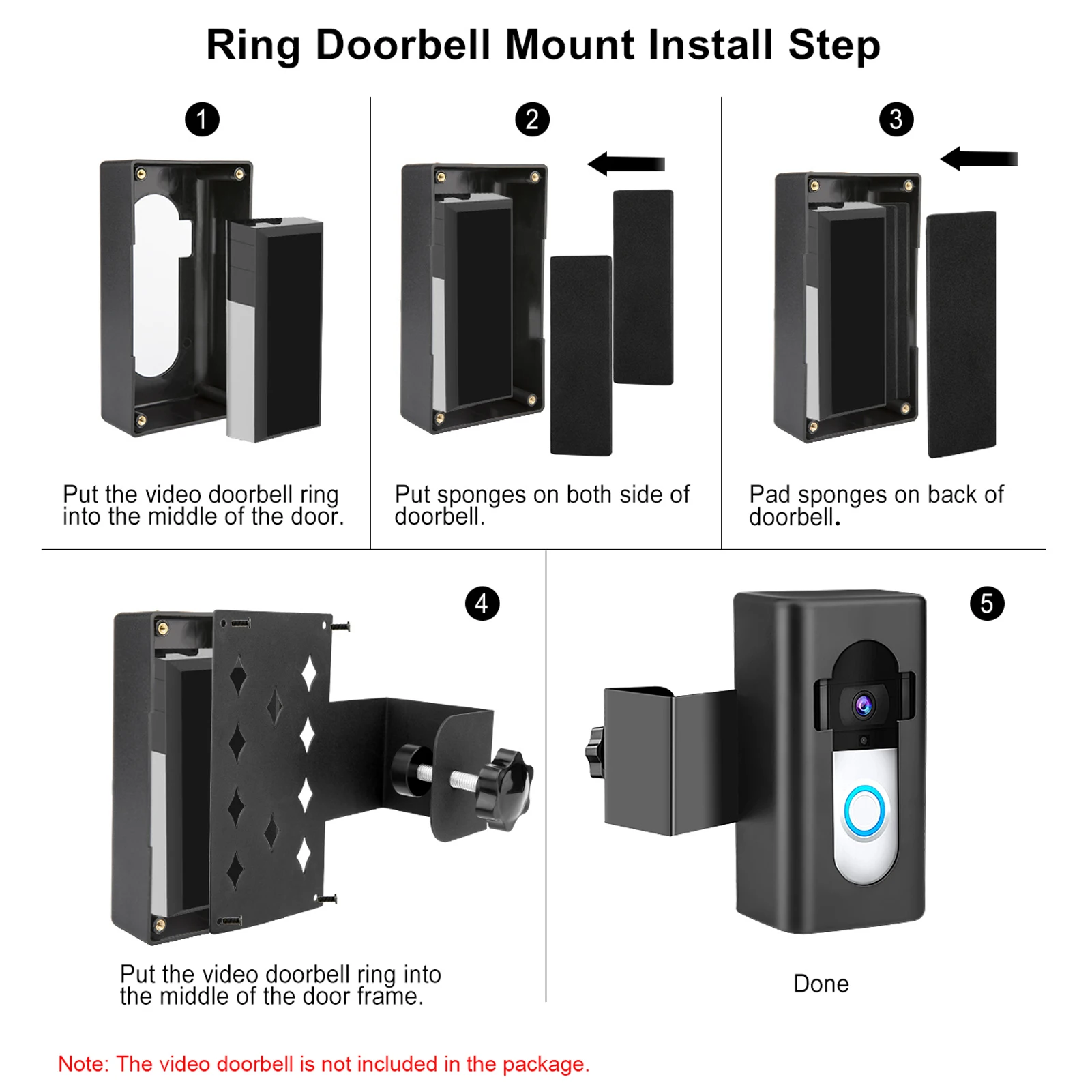 Ring Doorbell Mount Install Step

1

Put the video doorbell ring into the middle of the door.

2

Put sponges on both side of doorbell.

3

Pad sponges on back of doorbell.

4

Put the video doorbell ring into the middle of the door frame.

5

Done

Note: The video doorbell is not included in the package.