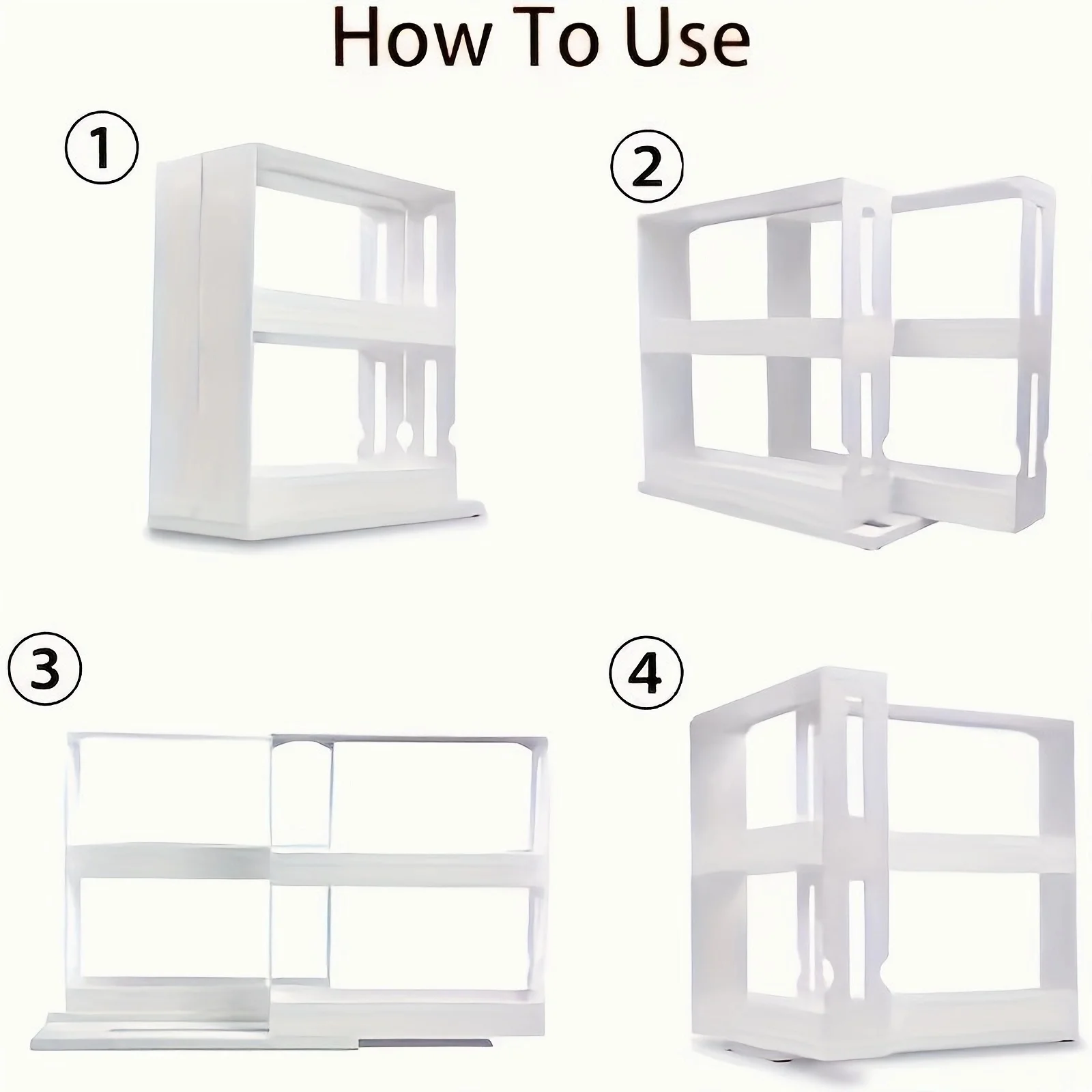 How To Use

①

②

③

④