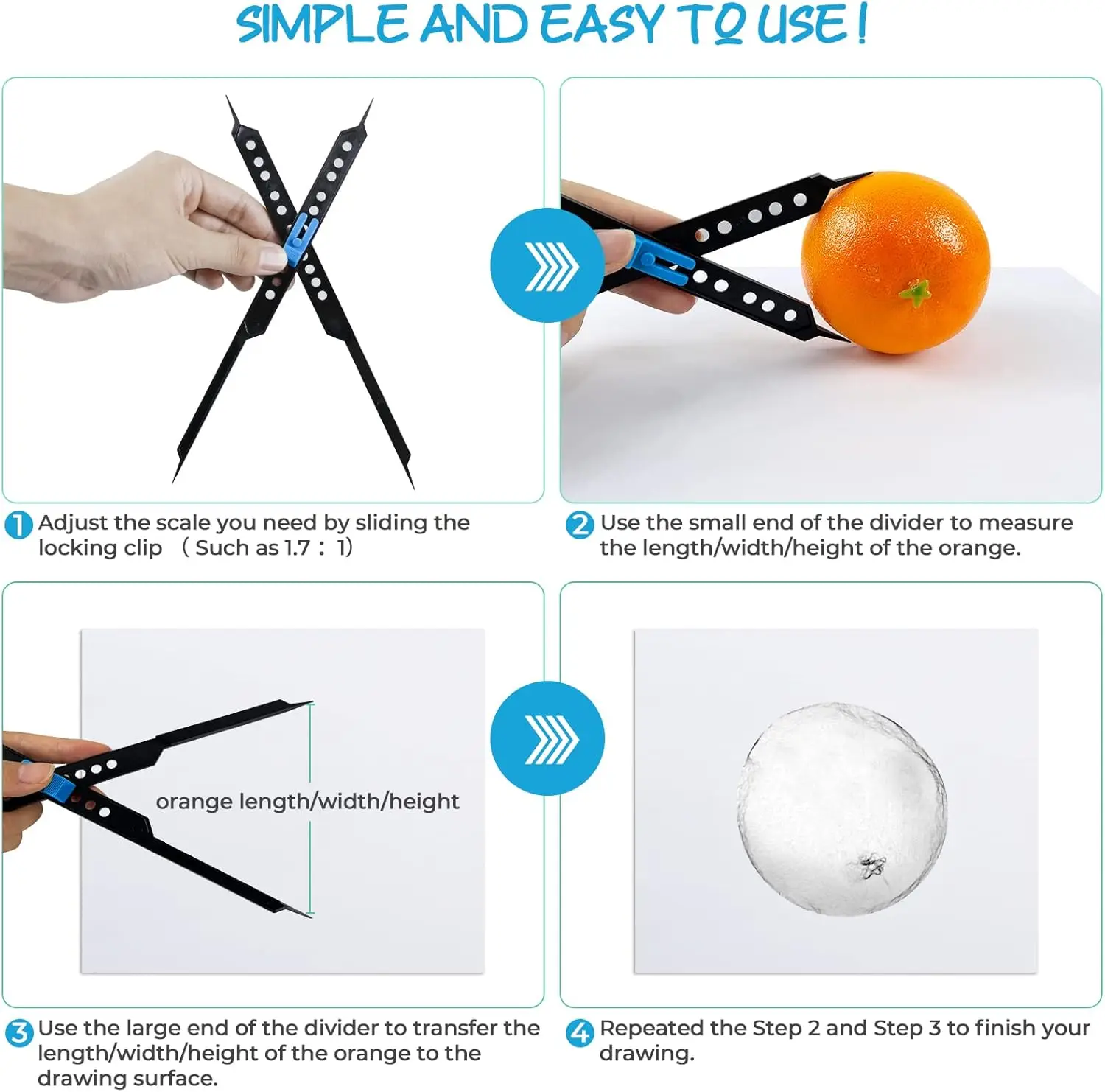 SIMPLE AND EASY TO USE !

1 Adjust the scale you need by sliding the locking clip （Such as 1.7：1）

2 Use the small end of the divider to measure the length/width/height of the orange.

orange length/width/height

3 Use the large end of the divider to transfer the length/width/height of the orange to the drawing surface.

4 Repeated the Step 2 and Step 3 to finish your drawing.