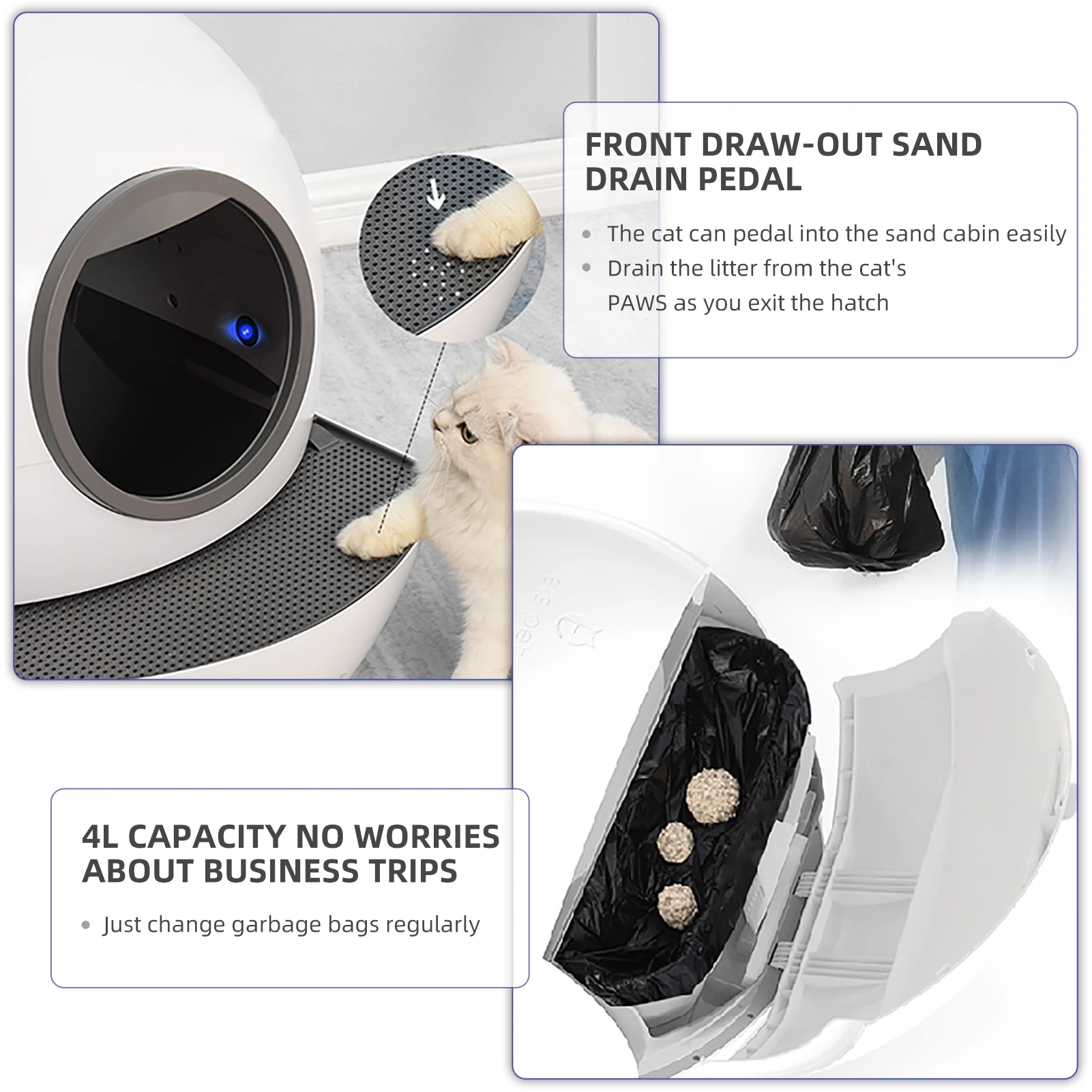 FRONT DRAW-OUT SAND DRAIN PEDAL

• The cat can pedal into the sand cabin easily
• Drain the litter from the cat's PAWS as you exit the hatch

4L CAPACITY NO WORRIES ABOUT BUSINESS TRIPS

• Just change garbage bags regularly