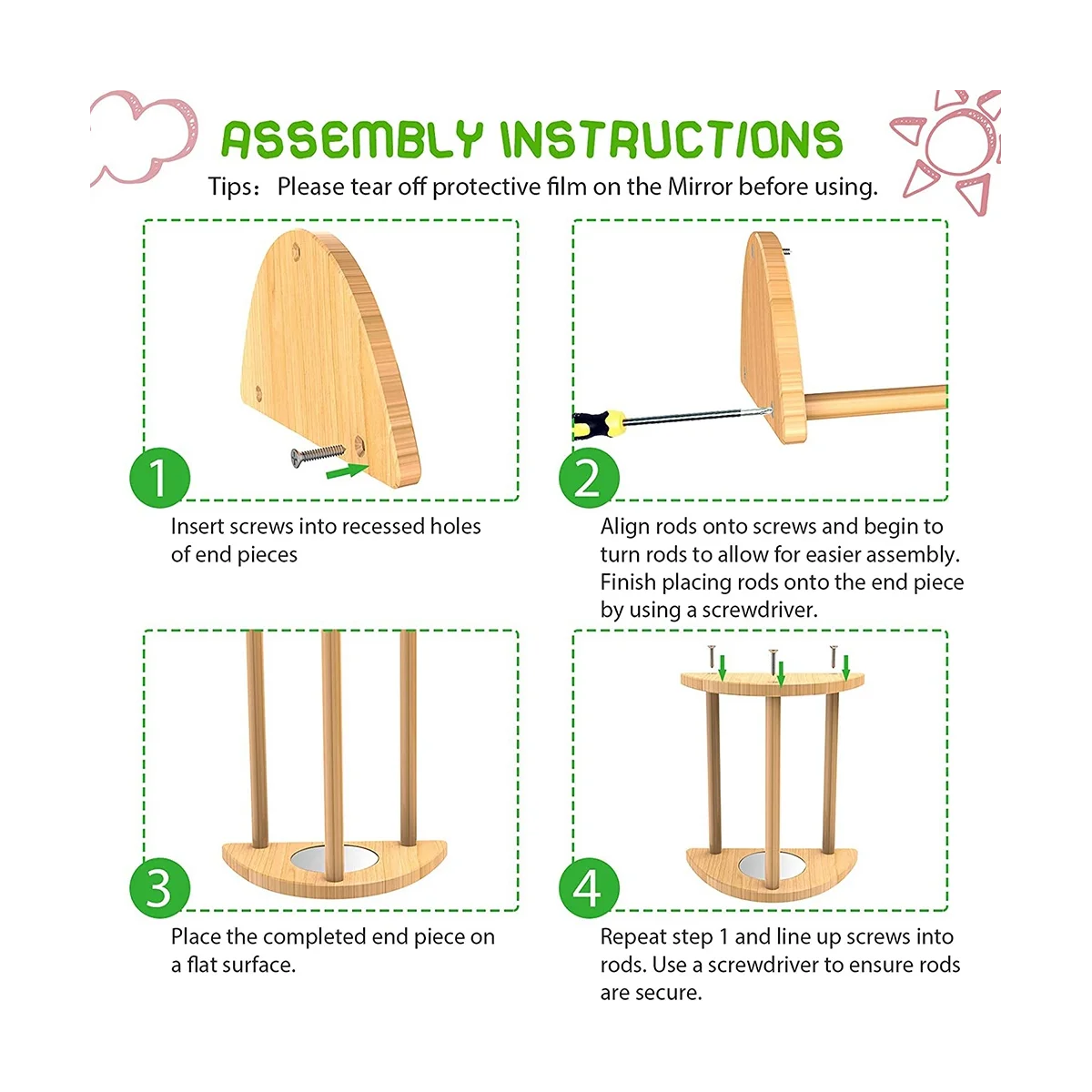 ASSEMBLY INSTRUCTIONS

Tips: Please tear off protective film on the Mirror before using.

1

Insert screws into recessed holes of end pieces

2

Align rods onto screws and begin to turn rods to allow for easier assembly. Finish placing rods onto the end piece by using a screwdriver.

3

Place the completed end piece on a flat surface.

4

Repeat step 1 and line up screws into rods. Use a screwdriver to ensure rods are secure.