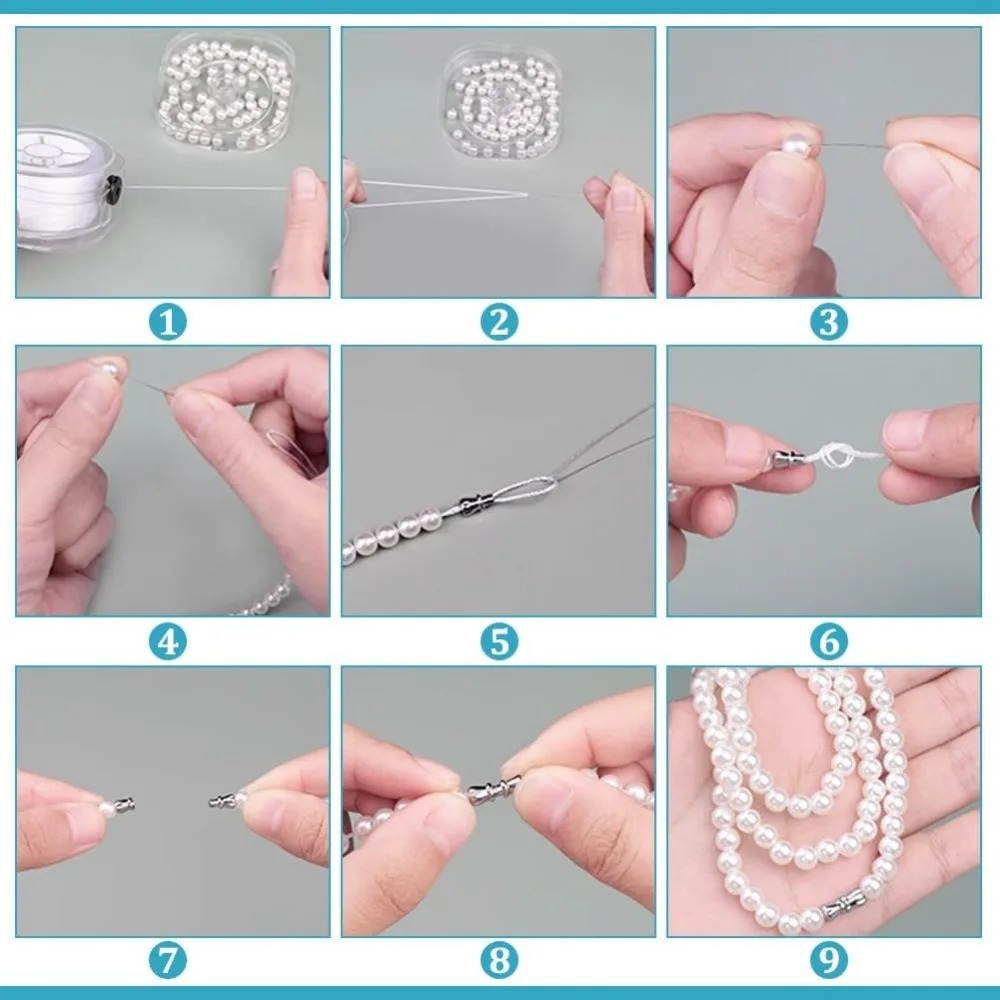 1
2
3
4
5
6
7
8
9