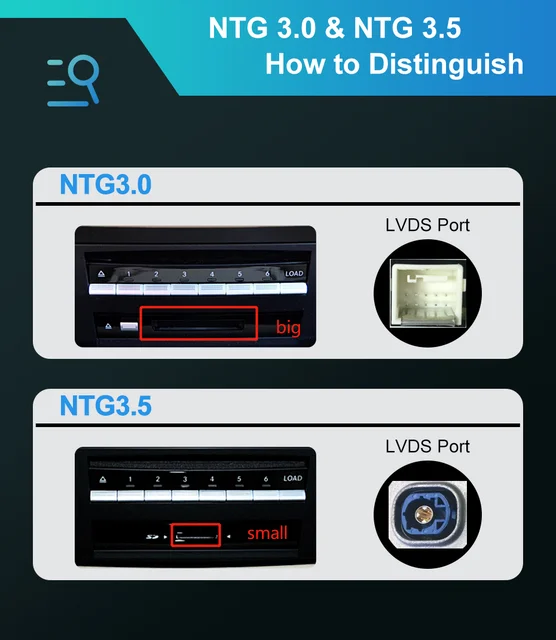 NTG 3.0 & NTG 3.5
How to Distinguish

NTG3.0

1 2 3 4 5 6 LOAD

big

LVDS Port

NTG3.5

1 2 3 4 5 6 LOAD

SD

small

LVDS Port