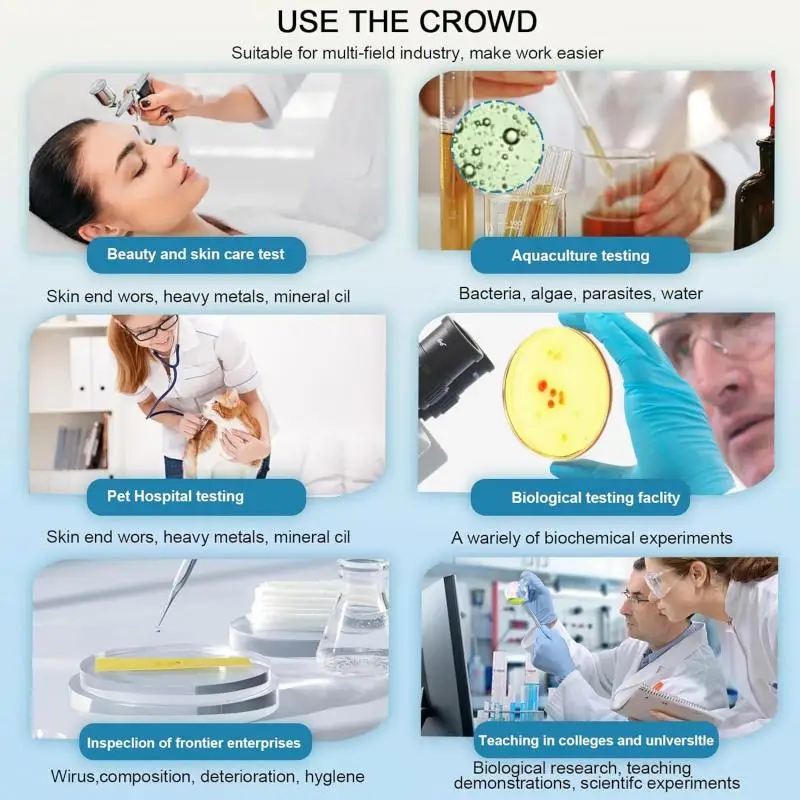 USE THE CROWD

Suitable for multi-field industry, make work easier

Beauty and skin care test

Skin end wors, heavy metals, mineral cil

Aquaculture testing

Bacteria, algae, parasites, water

Pet Hospital testing

Skin end wors, heavy metals, mineral cil

Biological testing faclity

A wariely of biochemical experiments

Inspeclion of frontier enterprises

Wirus,composition, deterioration, hyglene

Teaching in colleges and unlversitle

Biological research, teaching demonstrations, scientifc experiments