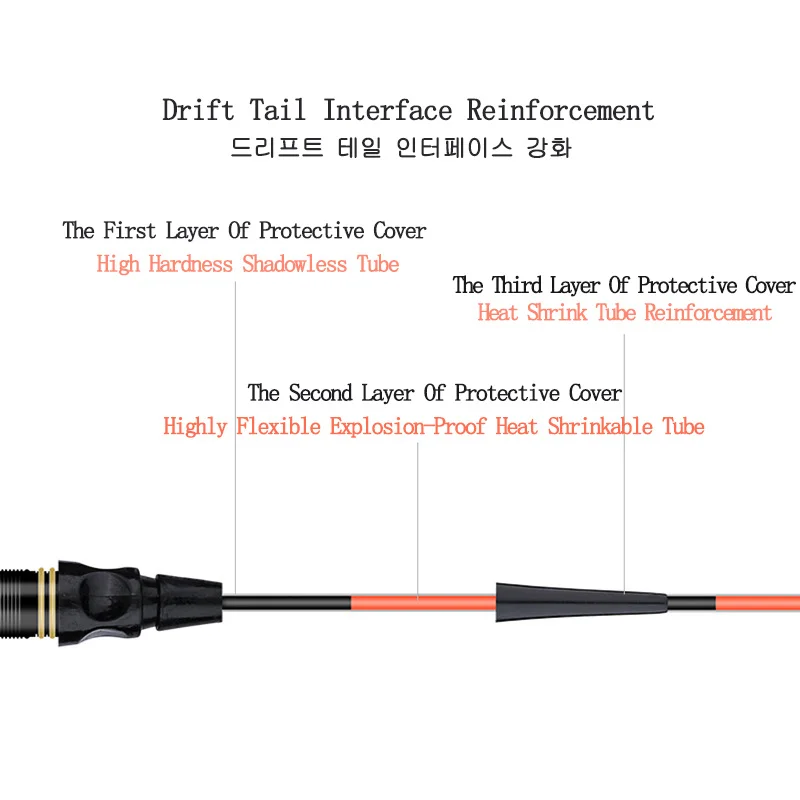 Drift Tail Interface Reinforcement
드리프트 테일 인터페이스 강화

The First Layer Of Protective Cover
High Hardness Shadowless Tube

The Third Layer Of Protective Cover
Heat Shrink Tube Reinforcement

The Second Layer Of Protective Cover
Highly Flexible Explosion-Proof Heat Shrinkable Tube