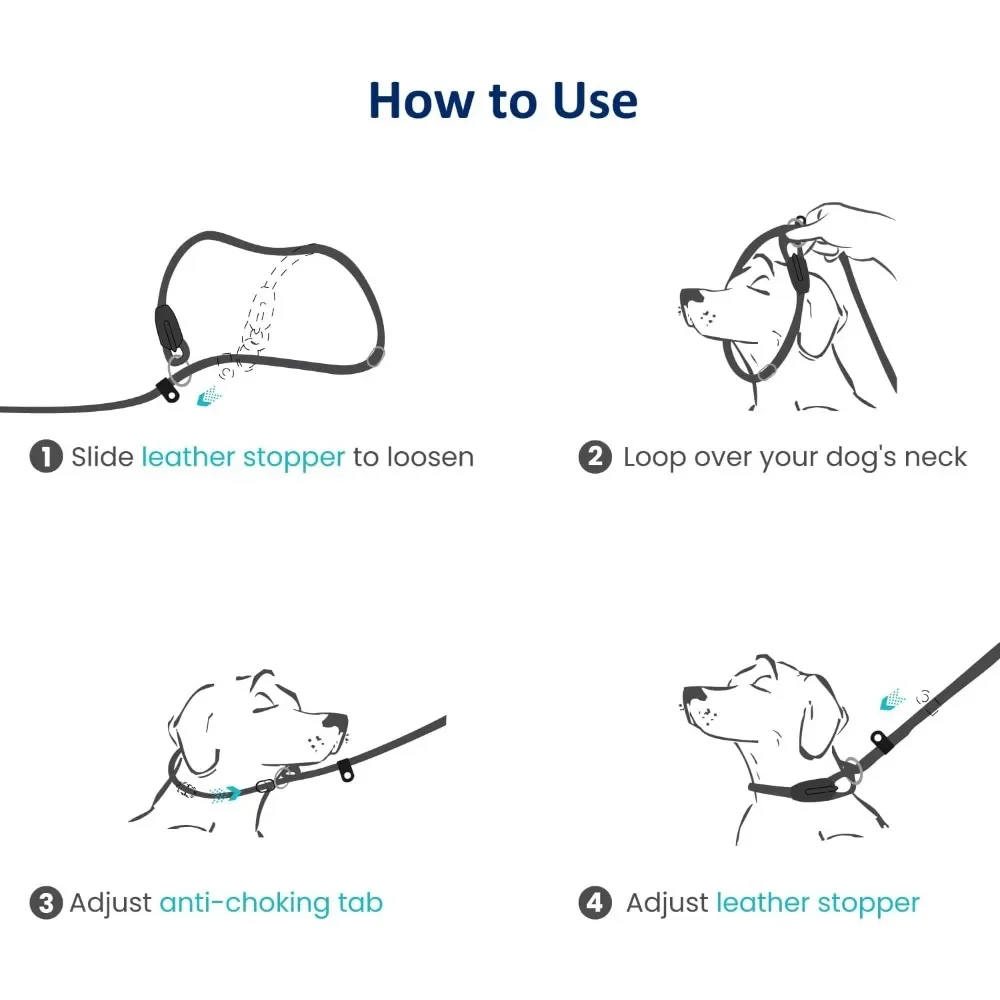 How to Use

1 Slide leather stopper to loosen

2 Loop over your dog's neck

3 Adjust anti-choking tab

4 Adjust leather stopper