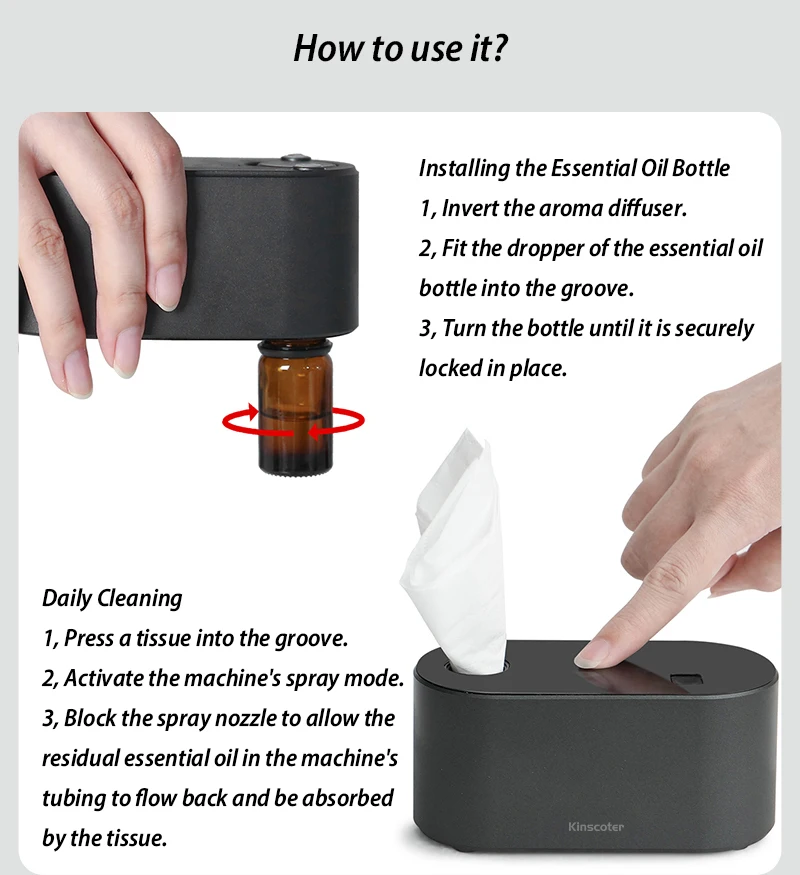 How to use it?

Installing the Essential Oil Bottle
1, Invert the aroma diffuser.
2, Fit the dropper of the essential oil bottle into the groove.
3, Turn the bottle until it is securely locked in place.

Daily Cleaning
1, Press a tissue into the groove.
2, Activate the machine's spray mode.
3, Block the spray nozzle to allow the residual essential oil in the machine's tubing to flow back and be absorbed by the tissue.

Kinscoter