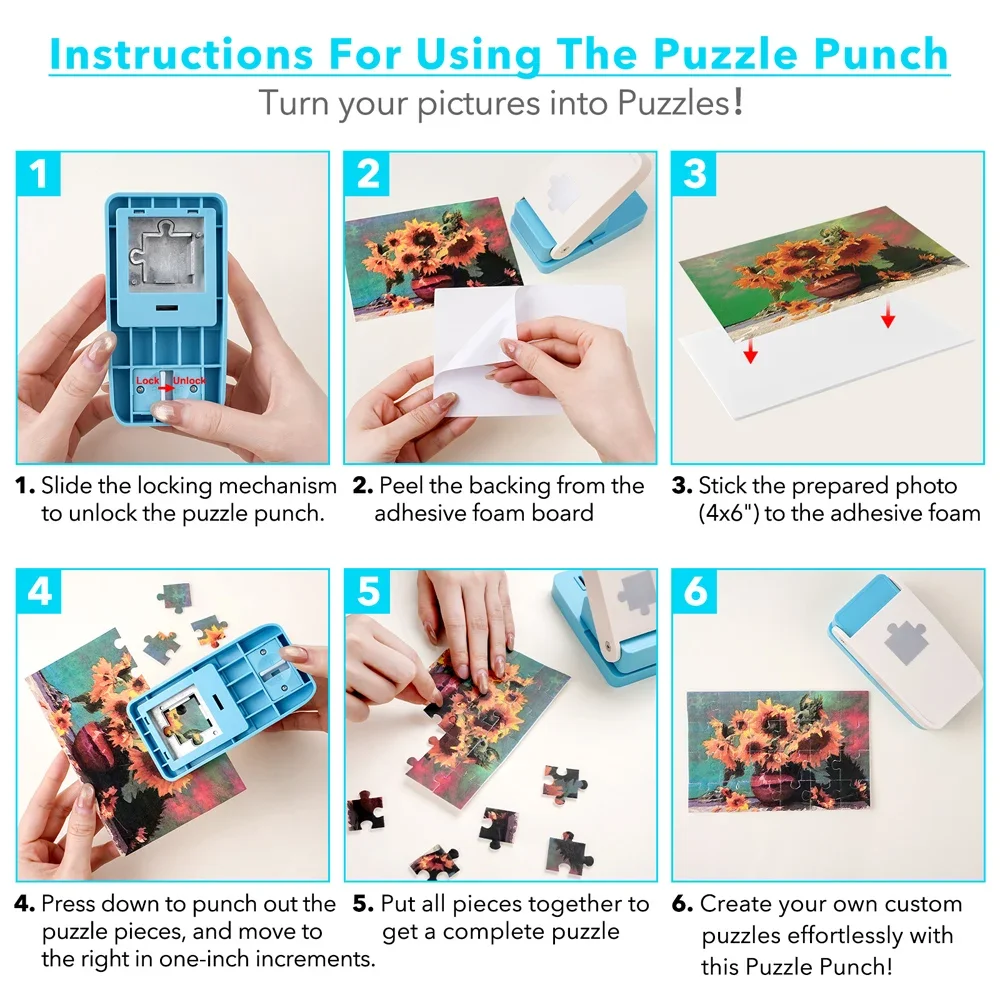 Instructions For Using The Puzzle Punch
Turn your pictures into Puzzles!

1

Lock Unlock

1. Slide the locking mechanism to unlock the puzzle punch.

2

2. Peel the backing from the adhesive foam board

3

3. Stick the prepared photo (4x6") to the adhesive foam

4

4. Press down to punch out the puzzle pieces, and move to the right in one-inch increments.

5

5. Put all pieces together to get a complete puzzle

6

6. Create your own custom puzzles effortlessly with this Puzzle Punch!