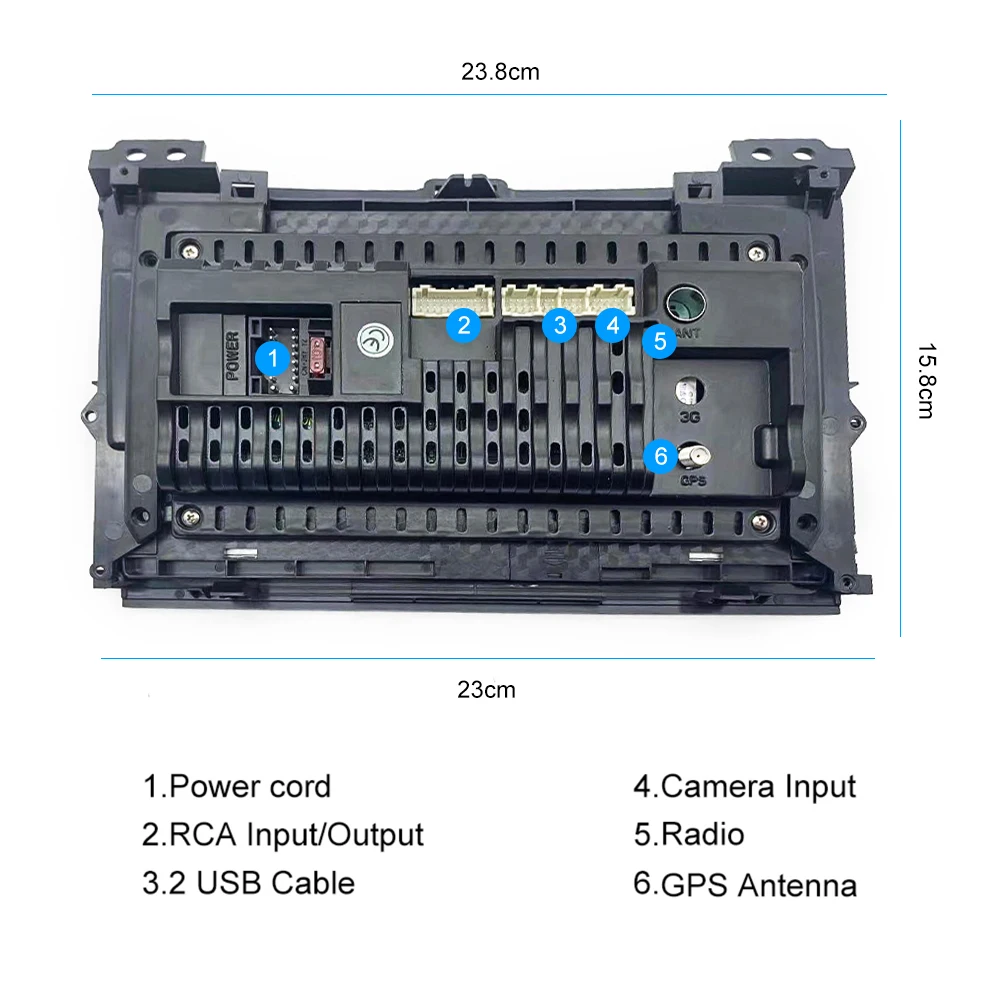 23.8cm

15.8cm

POWER

1

2

3

4

5

ANT

3G

6

GPS

23cm

1.Power cord
2.RCA Input/Output
3.2 USB Cable

4.Camera Input
5.Radio
6.GPS Antenna