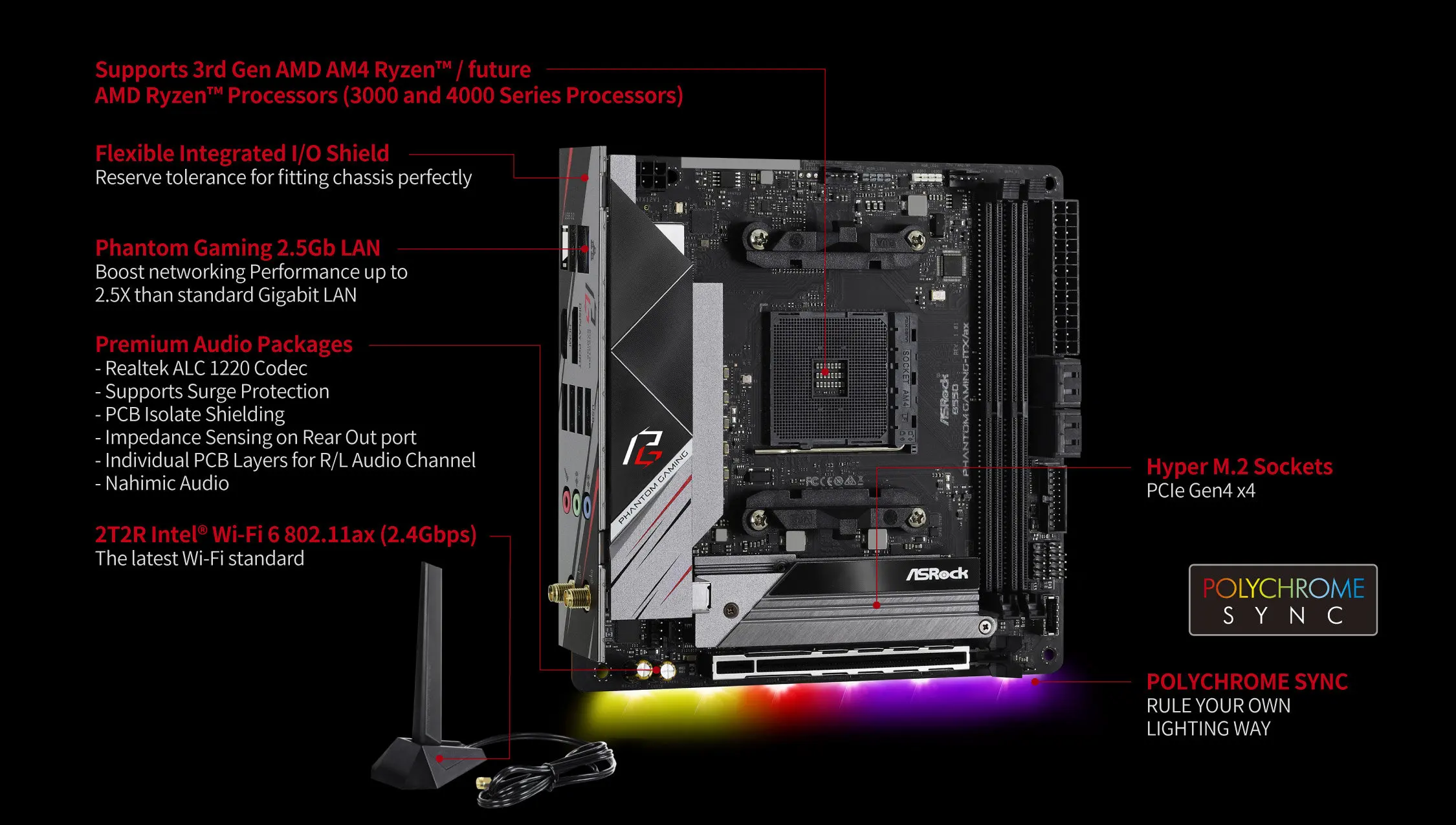 Supports 3rd Gen AMD AM4 Ryzen™ / future AMD Ryzen™ Processors (3000 and 4000 Series Processors)

Flexible Integrated I/O Shield
Reserve tolerance for fitting chassis perfectly

Phantom Gaming 2.5Gb LAN
Boost networking Performance up to 2.5X than standard Gigabit LAN

Premium Audio Packages
- Realtek ALC 1220 Codec
- Supports Surge Protection
- PCB Isolate Shielding
- Impedance Sensing on Rear Out port
- Individual PCB Layers for R/L Audio Channel
- Nahimic Audio

2T2R Intel® Wi-Fi 6 802.11ax (2.4Gbps)
The latest Wi-Fi standard

PHANTOM GAMING

SOCKET AM4

ASRock B550 PHANTOM GAMING-ITX/ax

ASRock

Hyper M.2 Sockets
PCIe Gen4 x4

POLYCHROME SYNC

POLYCHROME SYNC
RULE YOUR OWN LIGHTING WAY