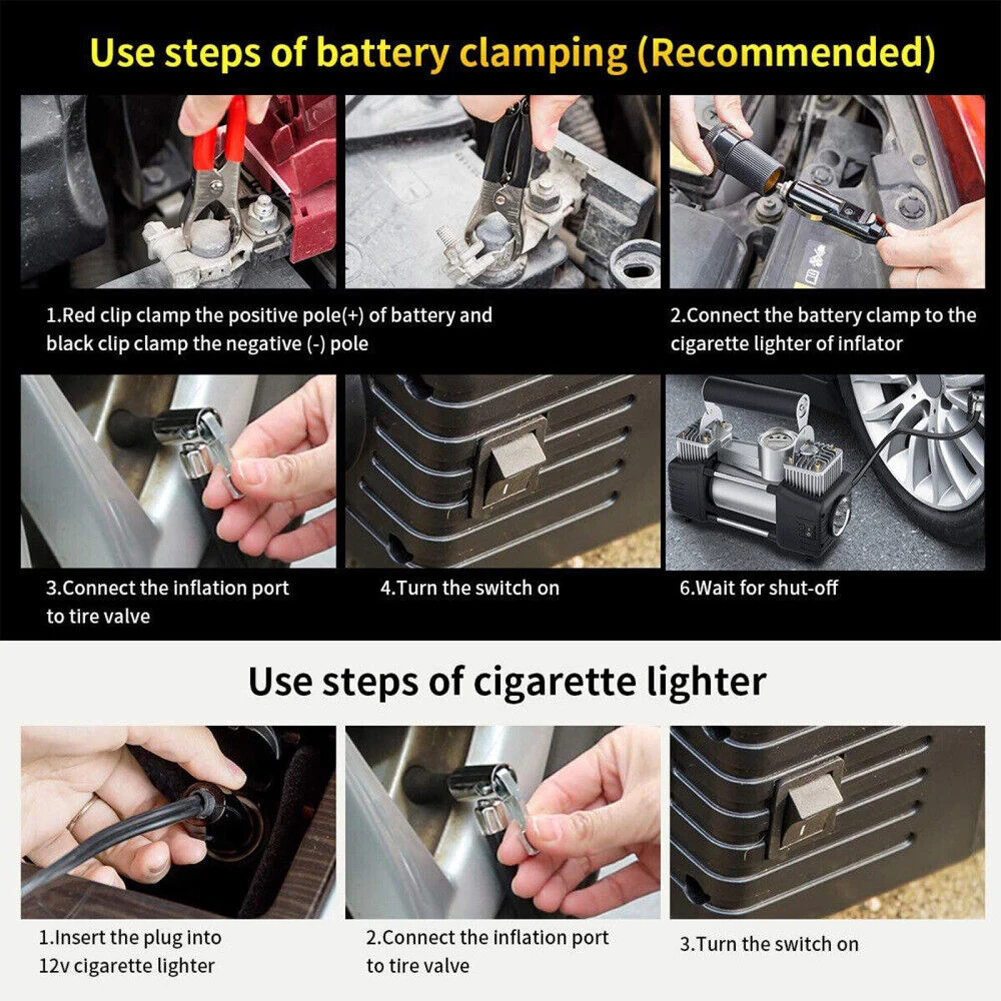 Use steps of battery clamping (Recommended)

1.Red clip clamp the positive pole(+) of battery and black clip clamp the negative (-) pole

2.Connect the battery clamp to the cigarette lighter of inflator

3.Connect the inflation port to tire valve

4.Turn the switch on

6.Wait for shut-off

Use steps of cigarette lighter

1.Insert the plug into 12v cigarette lighter

2.Connect the inflation port to tire valve

3.Turn the switch on