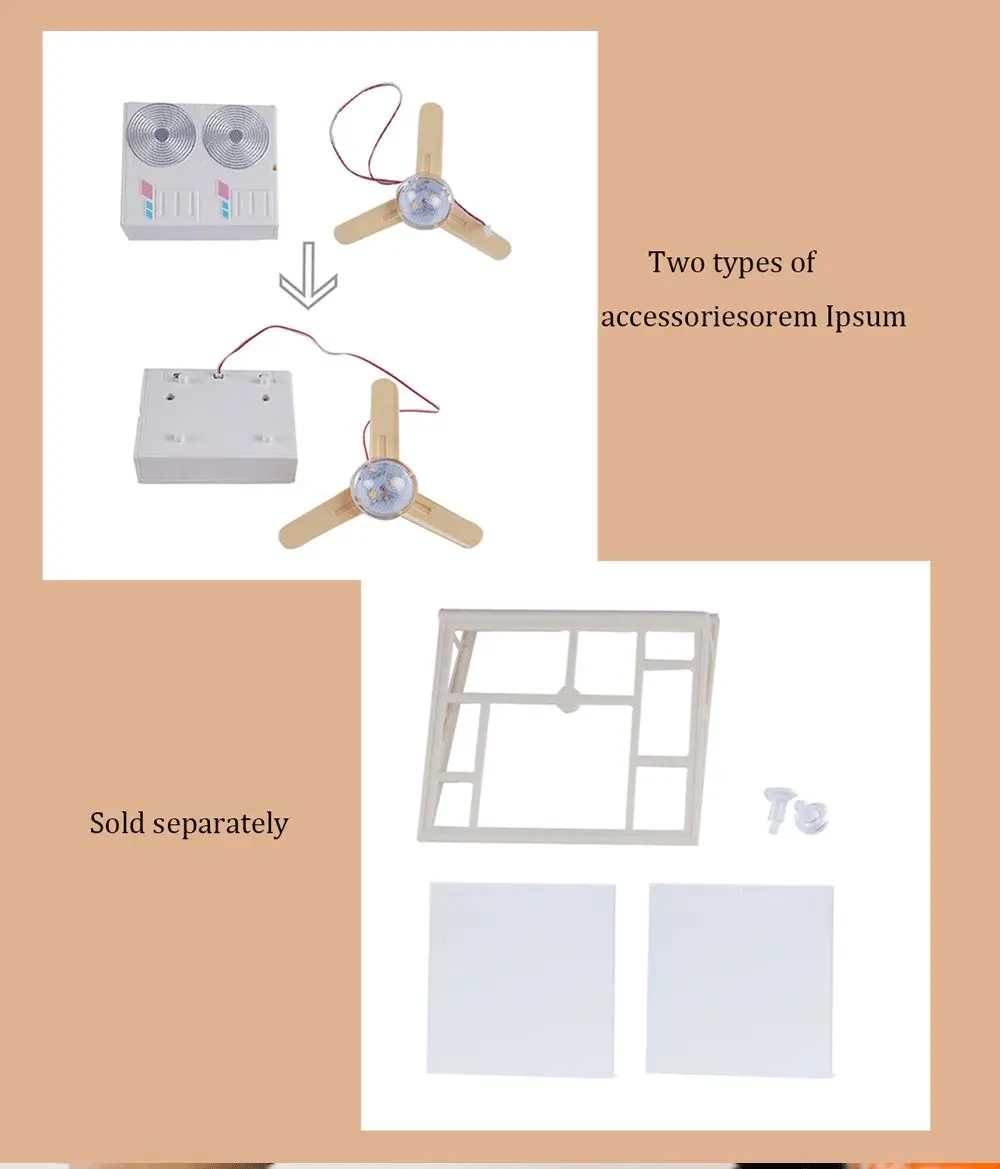 Two types of accessoriesorem Ipsum

Sold separately