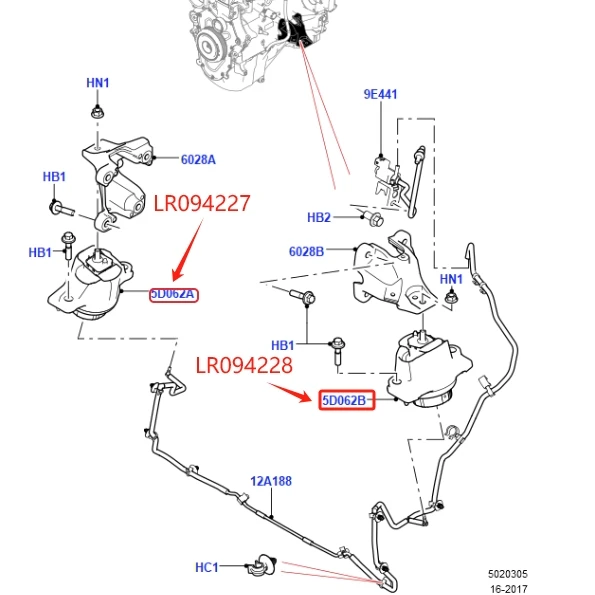 HN1
9E441
6028A
HB1
LR094227
HB2
HB1
6028B
HN1
5D062A
HB1
LR094228
5D062B
12A188
HC1
5020305
16-2017