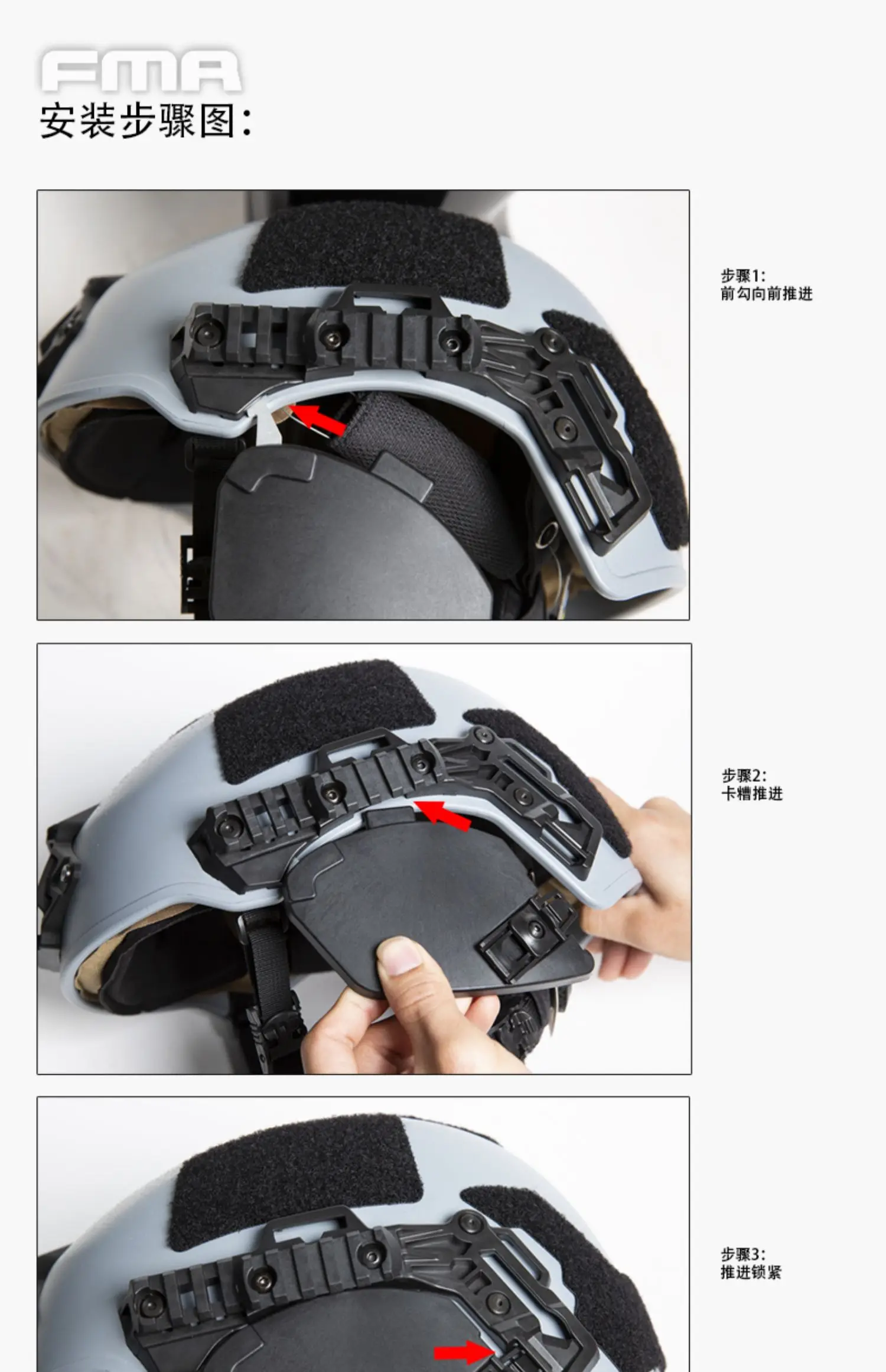 FMA
安装步骤图:

步骤1:
前勾向前推进

步骤2:
卡槽推进

步骤3:
推进锁紧