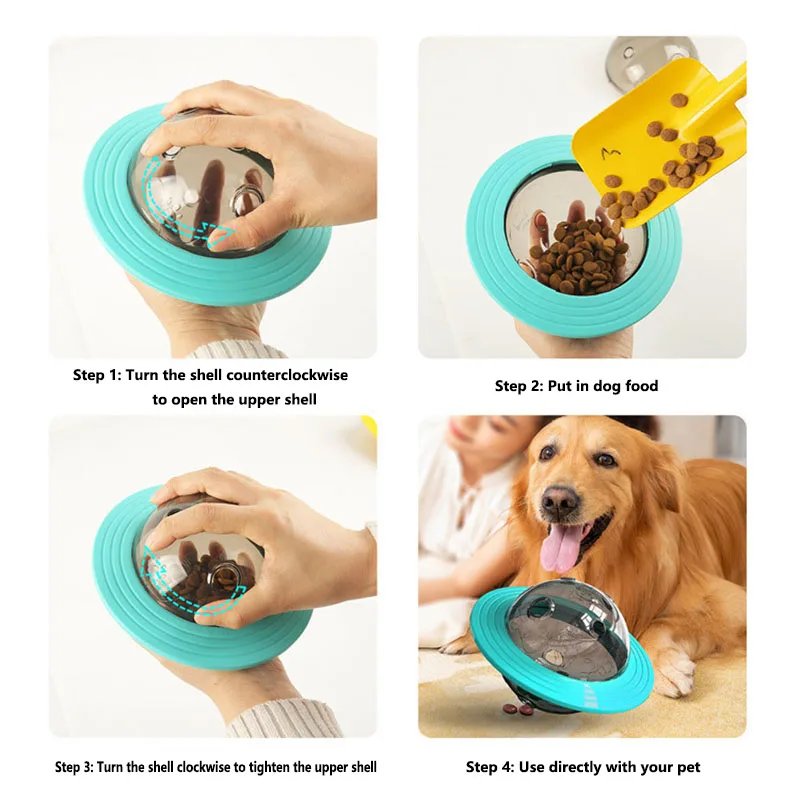 Step 1: Turn the shell counterclockwise to open the upper shell

Step 2: Put in dog food

Step 3: Turn the shell clockwise to tighten the upper shell

Step 4: Use directly with your pet