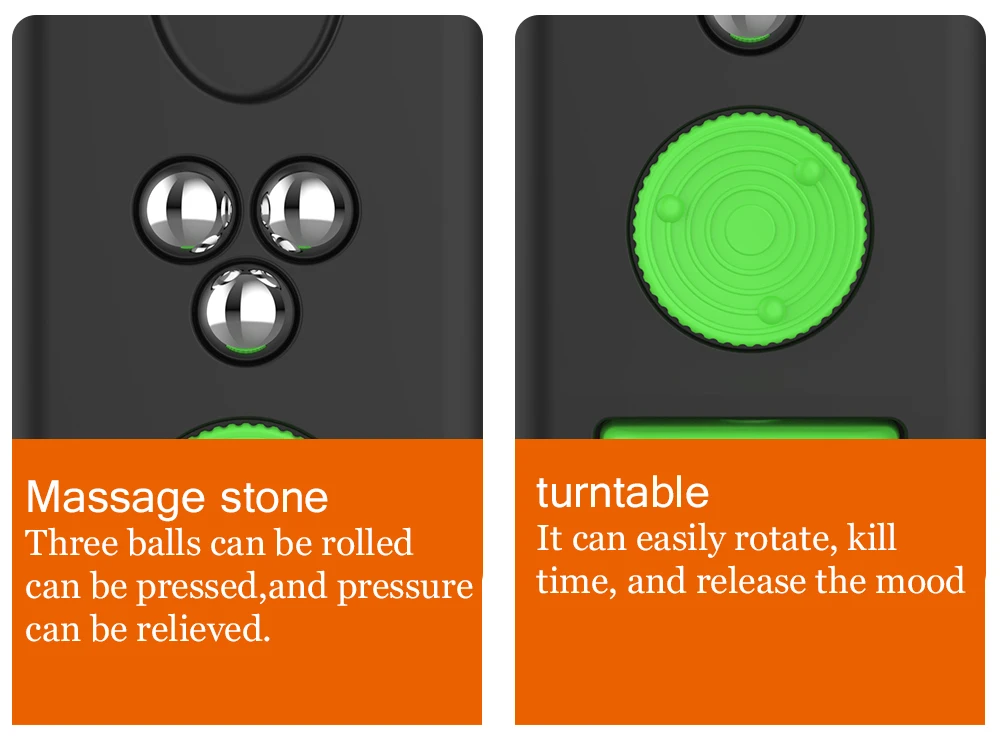 Massage stone
Three balls can be rolled can be pressed,and pressure can be relieved.

turntable
It can easily rotate, kill time, and release the mood