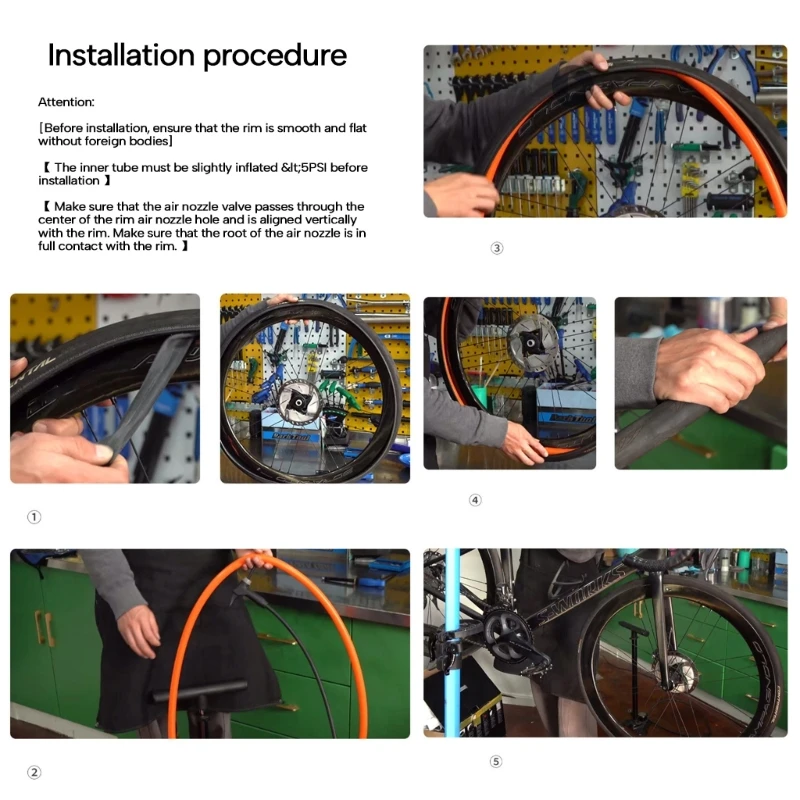 Installation procedure

Attention:

[Before installation, ensure that the rim is smooth and flat without foreign bodies]

【 The inner tube must be slightly inflated &lt;5PSI before installation 】

【 Make sure that the air nozzle valve passes through the center of the rim air nozzle hole and is aligned vertically with the rim. Make sure that the root of the air nozzle is in full contact with the rim. 】

③

①

④

②

⑤