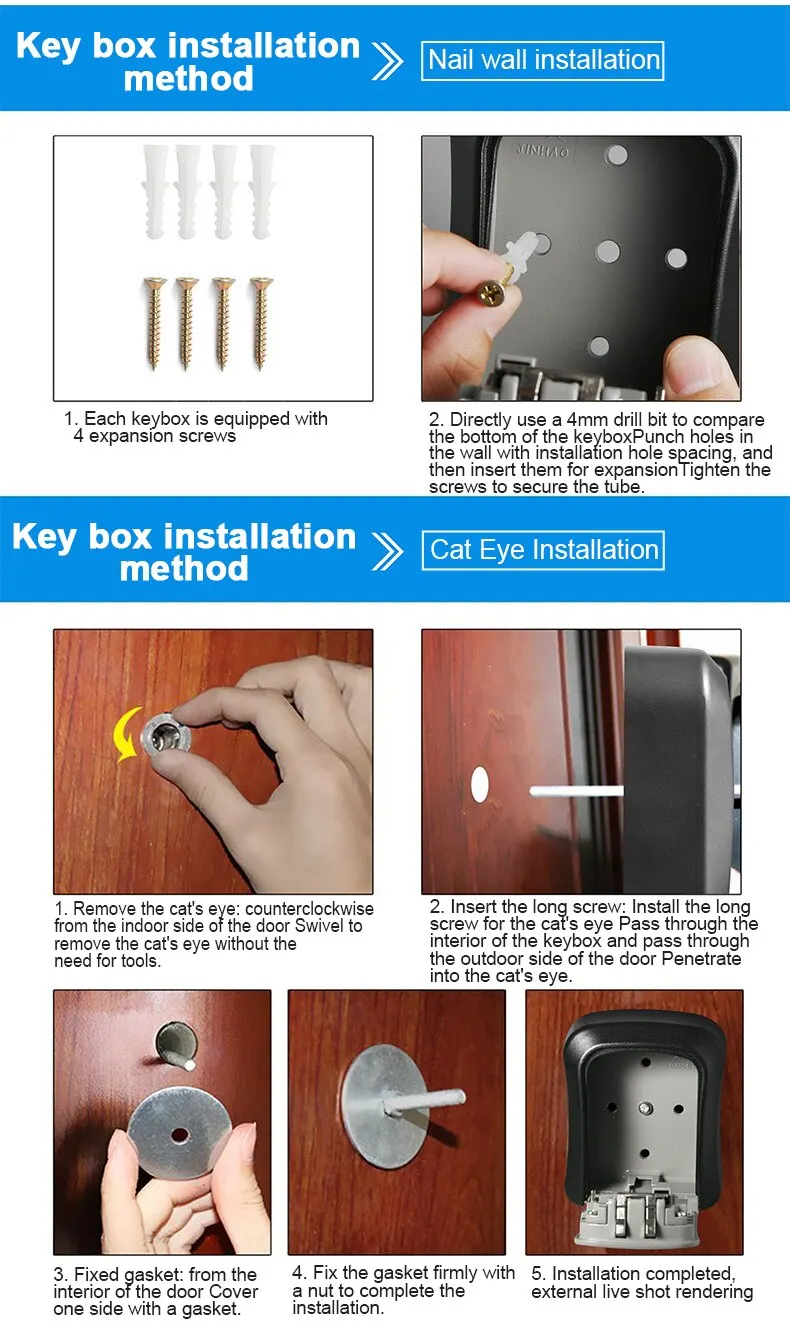 Key box installation method

Nail wall installation

JINHAO

1. Each keybox is equipped with 4 expansion screws

2. Directly use a 4mm drill bit to compare the bottom of the keyboxPunch holes in the wall with installation hole spacing, and then insert them for expansionTighten the screws to secure the tube.

Key box installation method

Cat Eye Installation

1. Remove the cat's eye: counterclockwise from the indoor side of the door Swivel to remove the cat's eye without the need for tools.

2. Insert the long screw: Install the long screw for the cat's eye Pass through the interior of the keybox and pass through the outdoor side of the door Penetrate into the cat's eye.

3. Fixed gasket: from the interior of the door Cover one side with a gasket.

4. Fix the gasket firmly with a nut to complete the installation.

5. Installation completed, external live shot rendering