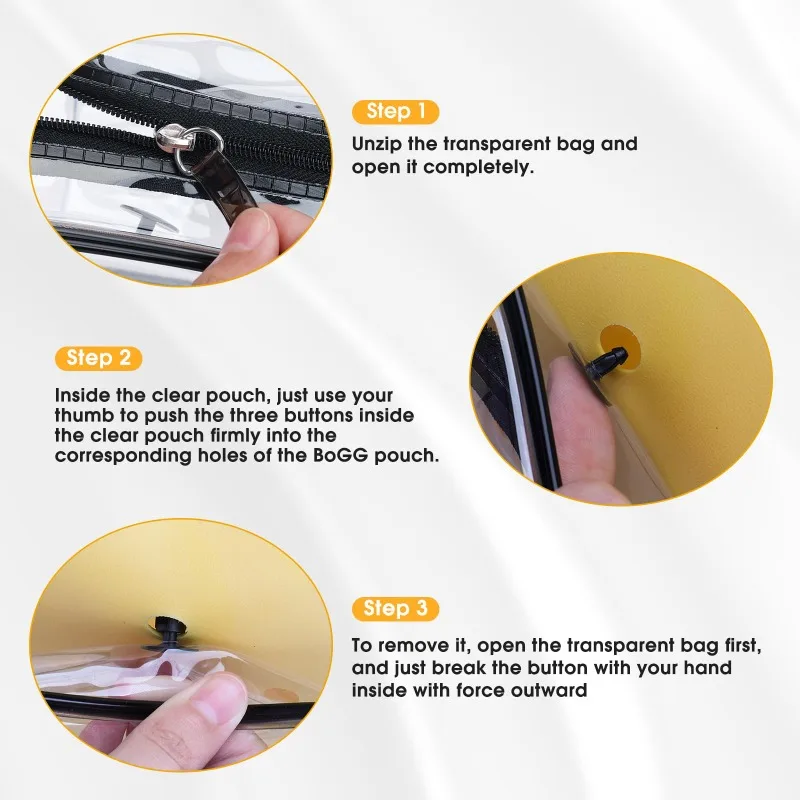 Step 1

Unzip the transparent bag and open it completely.

Step 2

Inside the clear pouch, just use your thumb to push the three buttons inside the clear pouch firmly into the corresponding holes of the BoGG pouch.

Step 3

To remove it, open the transparent bag first, and just break the button with your hand inside with force outward