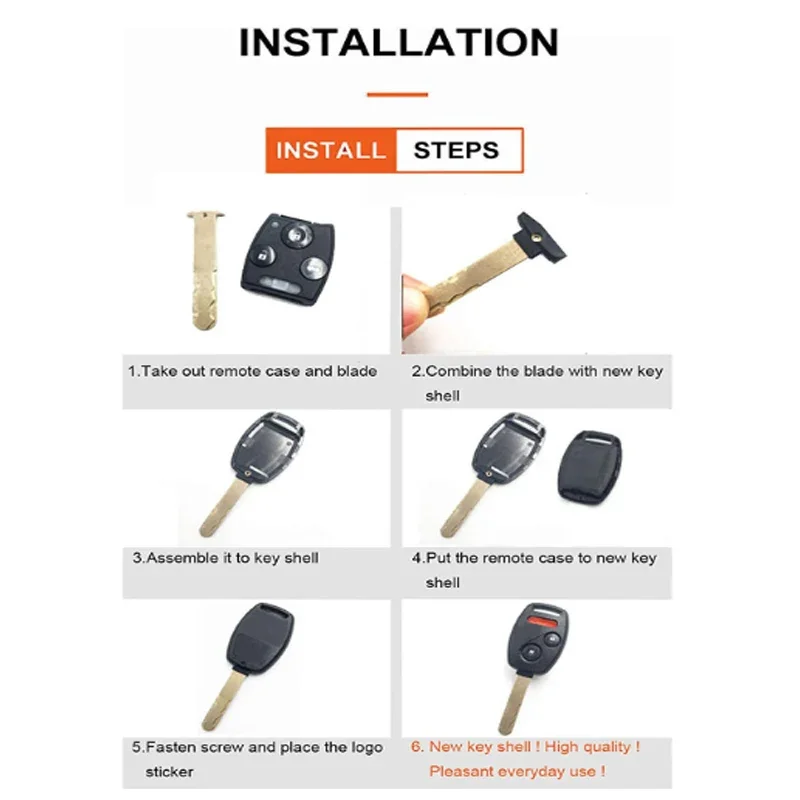 INSTALLATION

INSTALL STEPS

1.Take out remote case and blade

2.Combine the blade with new key shell

3.Assemble it to key shell

4.Put the remote case to new key shell

5.Fasten screw and place the logo sticker

6. New key shell ! High quality ! Pleasant everyday use !