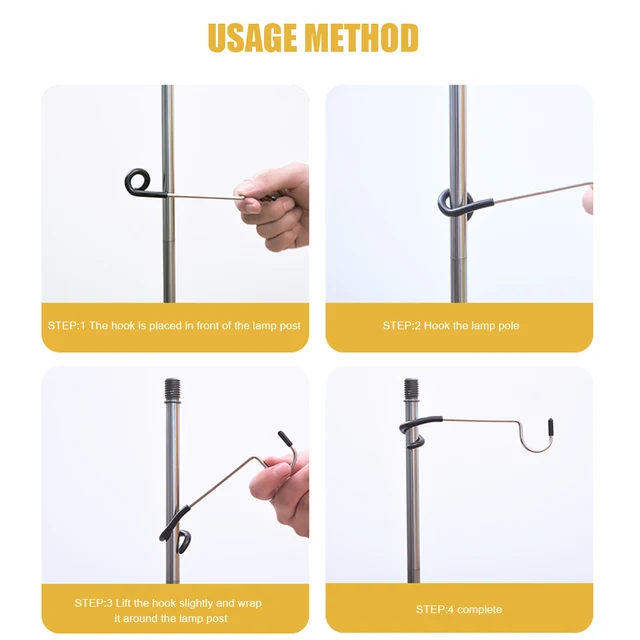 USAGE METHOD

STEP:1 The hook is placed in front of the lamp post

STEP:2 Hook the lamp pole

STEP:3 Lift the hook slightly and wrap it around the lamp post

STEP:4 complete