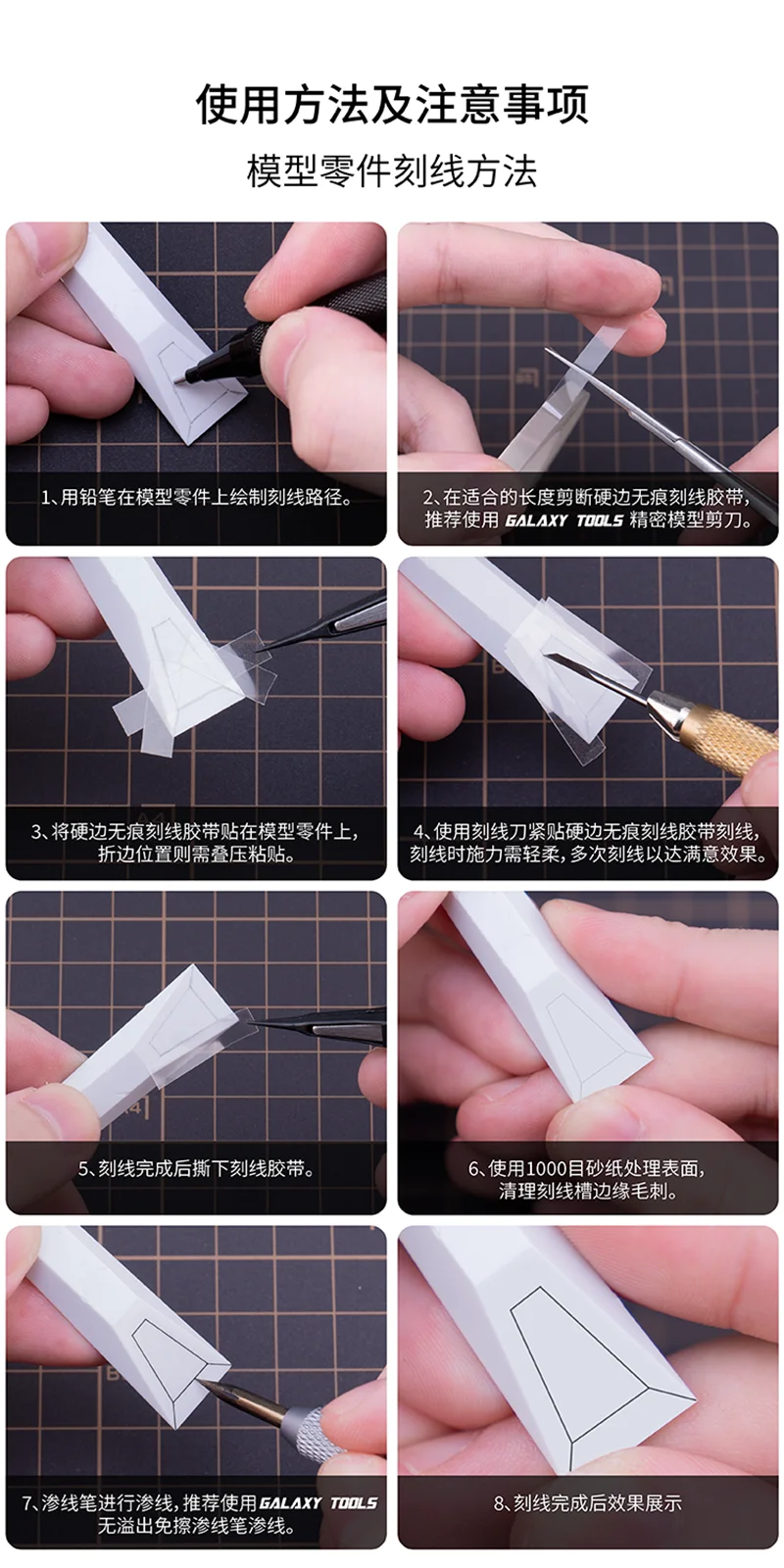 使用方法及注意事项

模型零件刻线方法

1、用铅笔在模型零件上绘制刻线路径。

2、在适合的长度剪断硬边无痕刻线胶带，推荐使用 GALAXY TOOLS 精密模型剪刀。

3、将硬边无痕刻线胶带贴在模型零件上，折边位置则需叠压粘贴。

4、使用刻线刀紧贴硬边无痕刻线胶带刻线，刻线时施力需轻柔，多次刻线以达满意效果。

5、刻线完成后撕下刻线胶带。

6、使用1000目砂纸处理表面，清理刻线槽边缘毛刺。

7、渗线笔进行渗线，推荐使用 GALAXY TOOLS 无溢出免擦渗线笔渗线。

8、刻线完成后效果展示