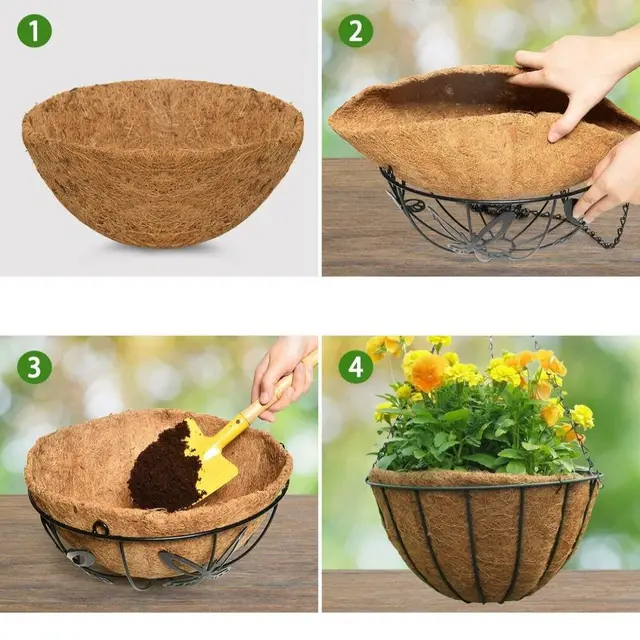 1

2

3

4