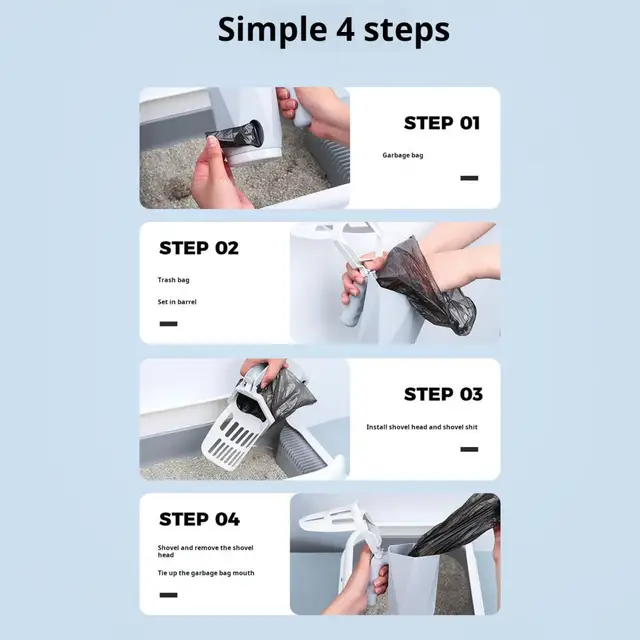 Simple 4 steps

STEP 01

Garbage bag

STEP 02

Trash bag

Set in barrel

STEP 03

Install shovel head and shovel shit

STEP 04

Shovel and remove the shovel head

Tie up the garbage bag mouth