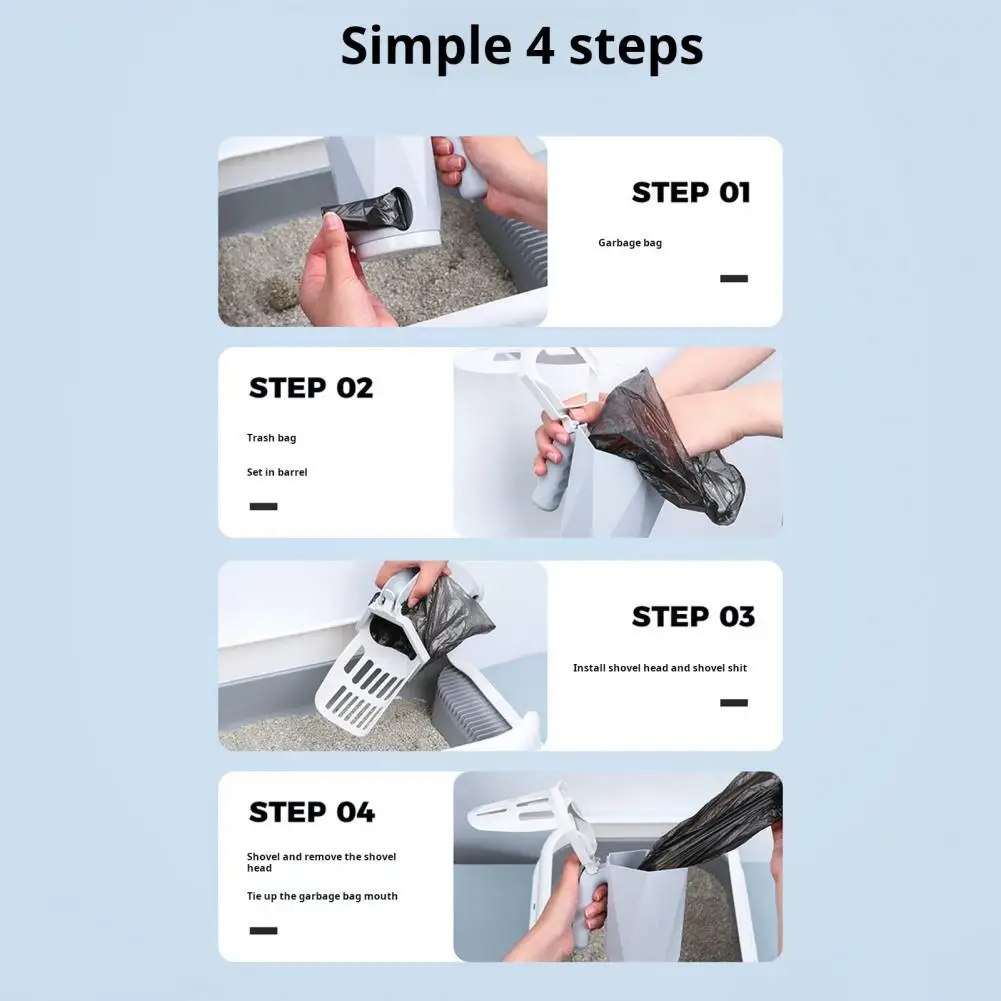 Simple 4 steps

STEP 01

Garbage bag

STEP 02

Trash bag

Set in barrel

STEP 03

Install shovel head and shovel shit

STEP 04

Shovel and remove the shovel head

Tie up the garbage bag mouth