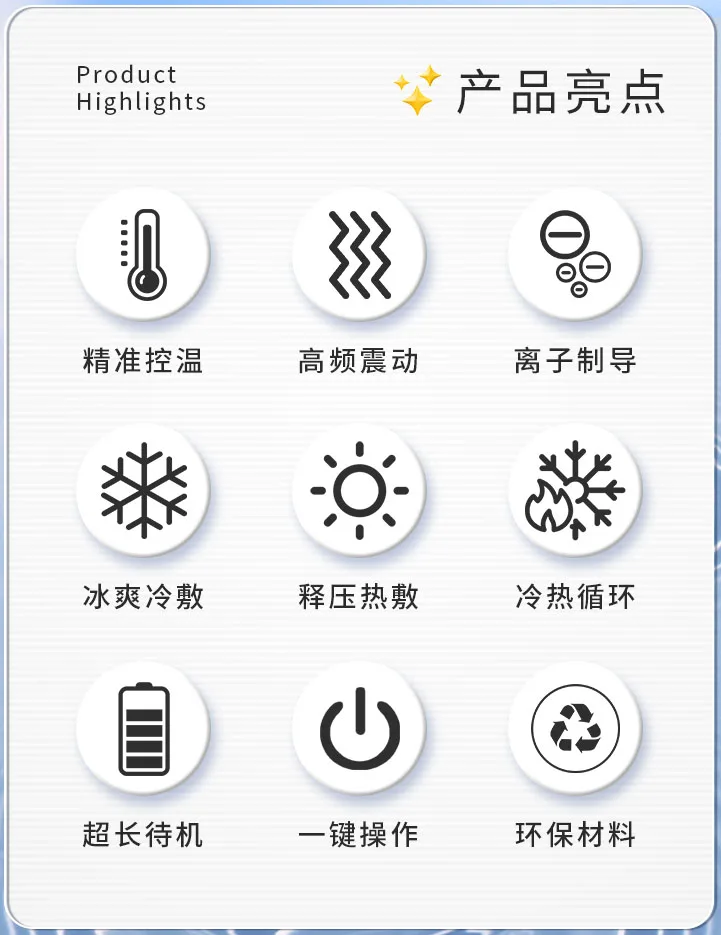 Product
Highlights

产品亮点

精准控温

高频震动

离子制导

冰爽冷敷

释压热敷

冷热循环

超长待机

一键操作

环保材料