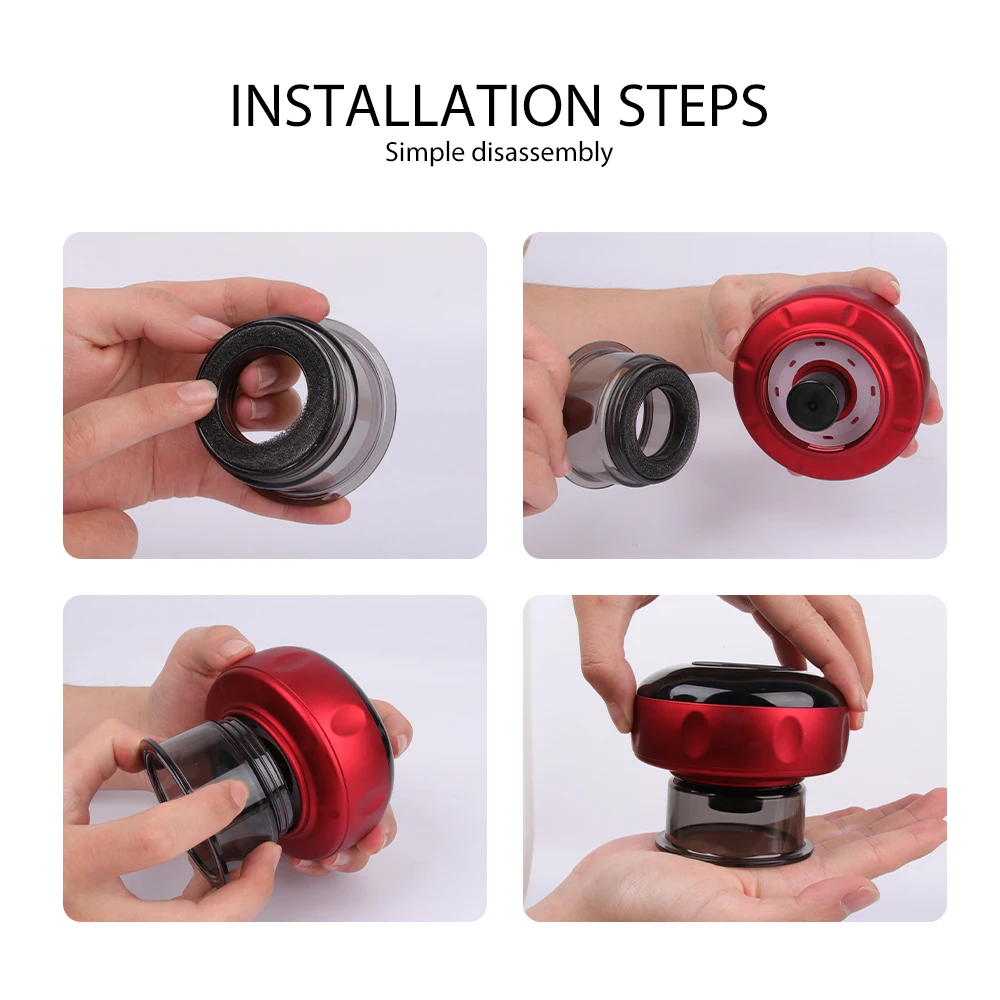 INSTALLATION STEPS
Simple disassembly