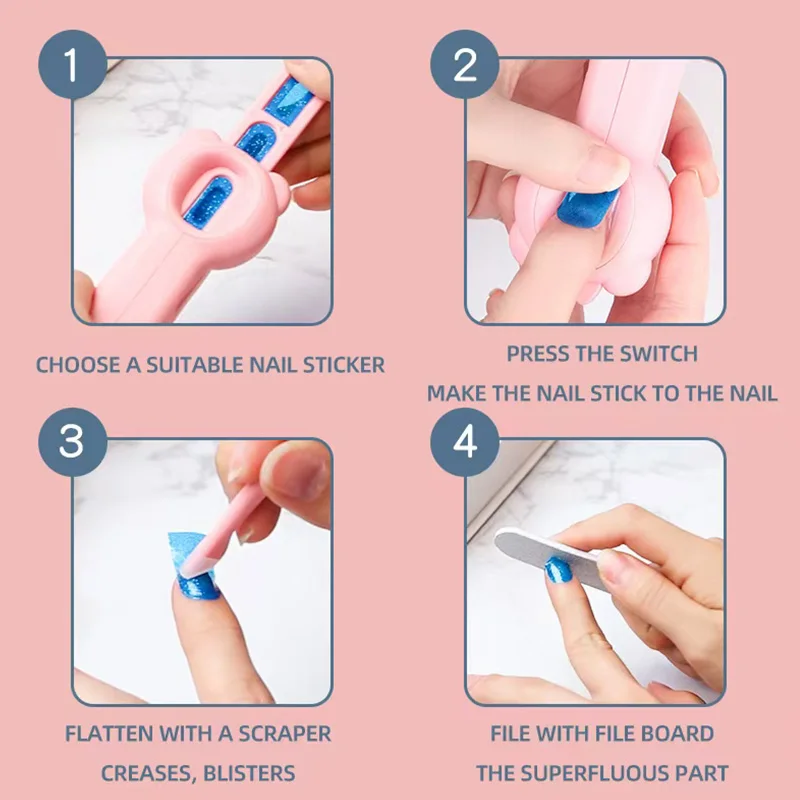 1

CHOOSE A SUITABLE NAIL STICKER

2

PRESS THE SWITCH

MAKE THE NAIL STICK TO THE NAIL

3

FLATTEN WITH A SCRAPER

CREASES, BLISTERS

4

FILE WITH FILE BOARD

THE SUPERFLUOUS PART