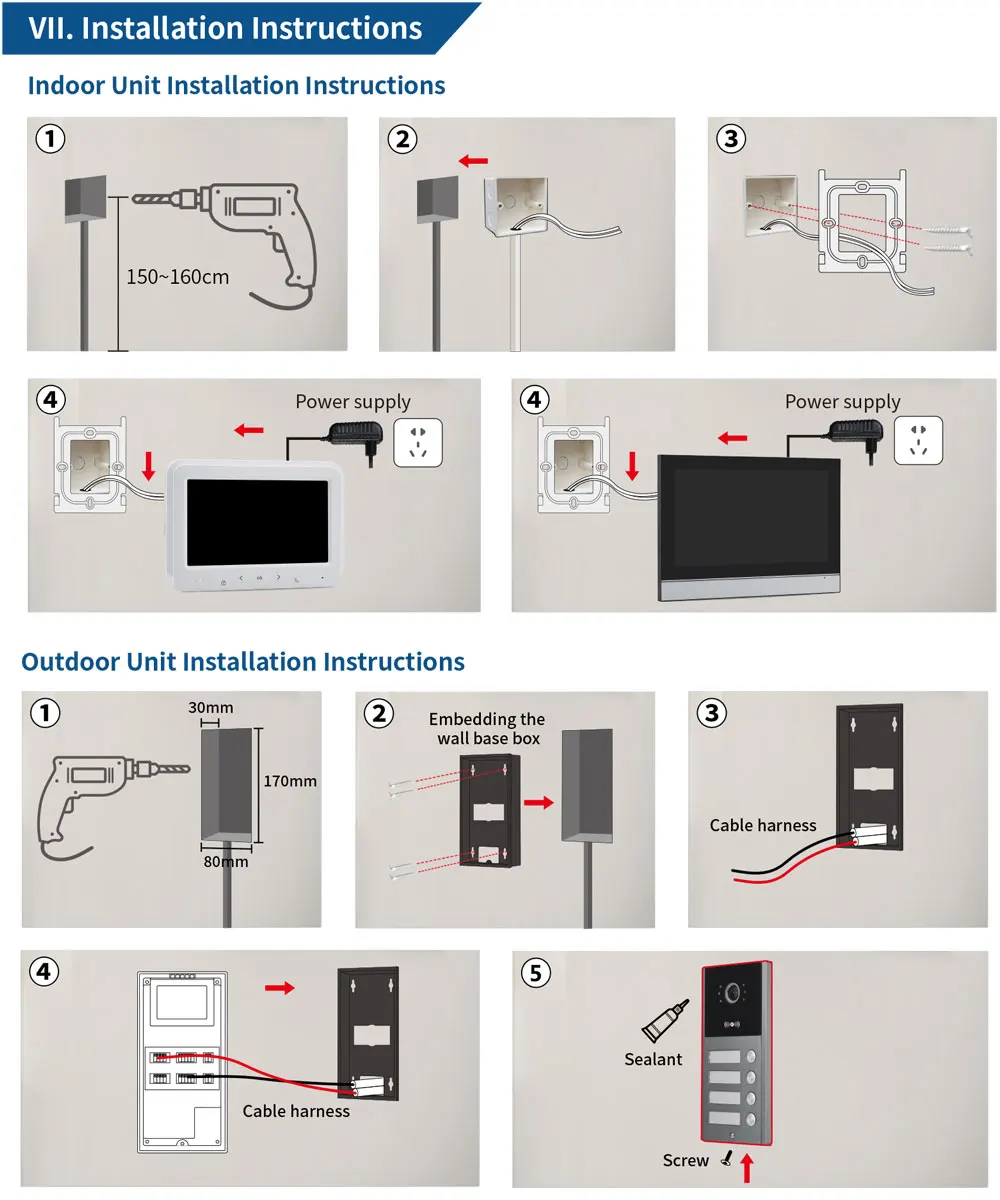 VII. Installation Instructions

Indoor Unit Installation Instructions

①

150~160cm

②

③

④

Power supply

④

Power supply

Outdoor Unit Installation Instructions

①

30mm

170mm

80mm

②

Embedding the wall base box

③

Cable harness

④

Cable harness

⑤

Sealant

Screw